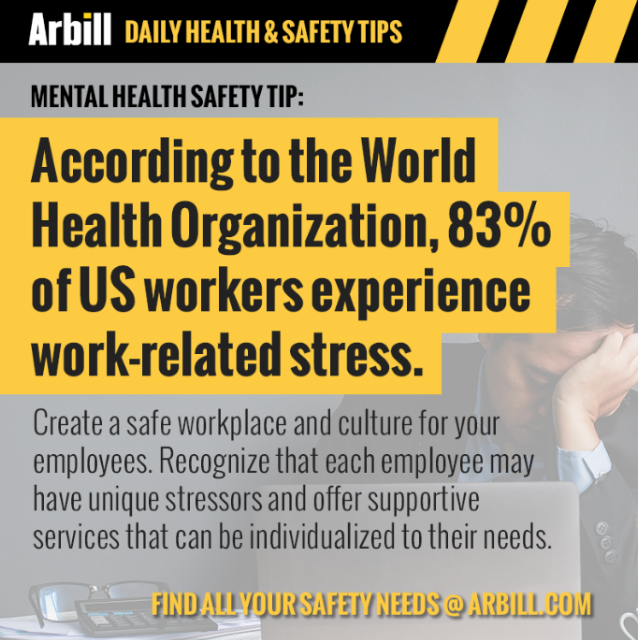 Arbill DAILY HEALTH & SAFETY TIPS

MENTAL HEALTH SAFETY TIP:

According to the World Health Organization, 83% of US workers experience work-related stress.

Create a safe workplace and culture for your employees. Recognize that each employee may have unique stressors and offer supportive services that can be individualized to their needs.

FIND ALL YOUR SAFETY NEEDS @ ARBILL.COM