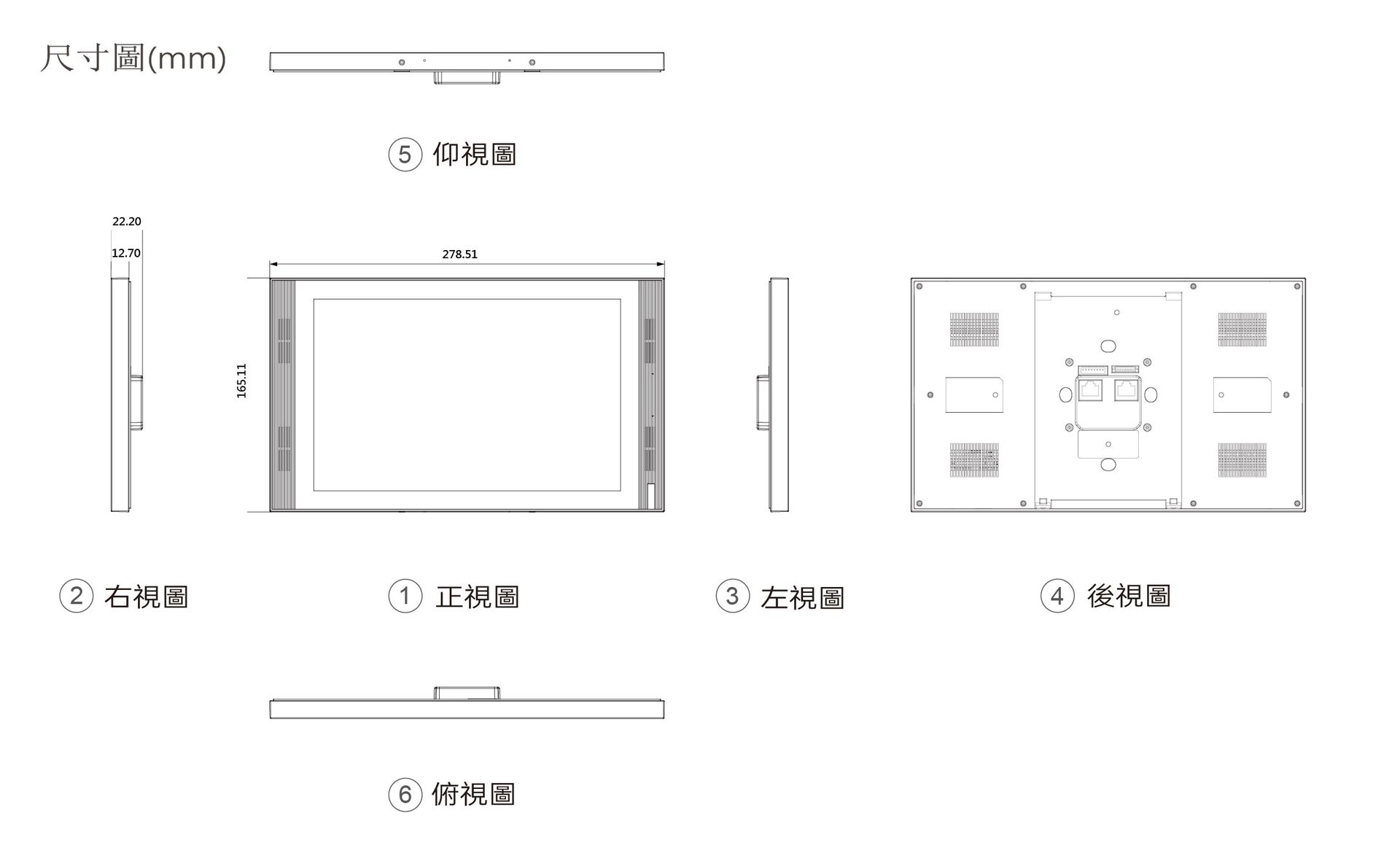 尺寸圖(mm)

⑤ 仰視圖

22.20

12.70

278.51

165.11

② 右視圖

① 正視圖

③ 左視圖

④ 後視圖

⑥ 俯視圖