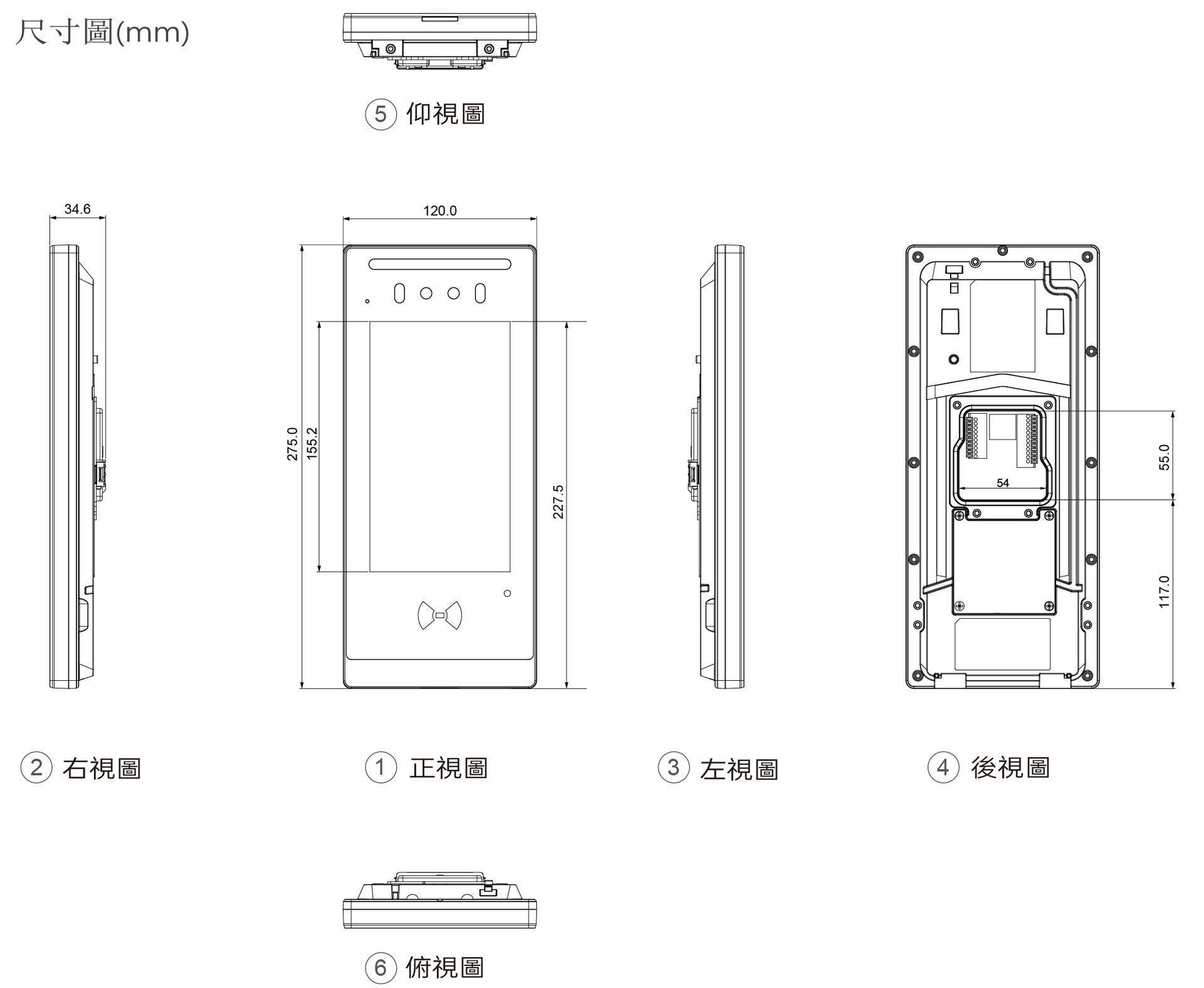 尺寸圖(mm)

⑤ 仰視圖

34.6

120.0

275.0

155.2

227.5

55.0

54

117.0

② 右視圖

① 正視圖

③ 左視圖

④ 後視圖

⑥ 俯視圖