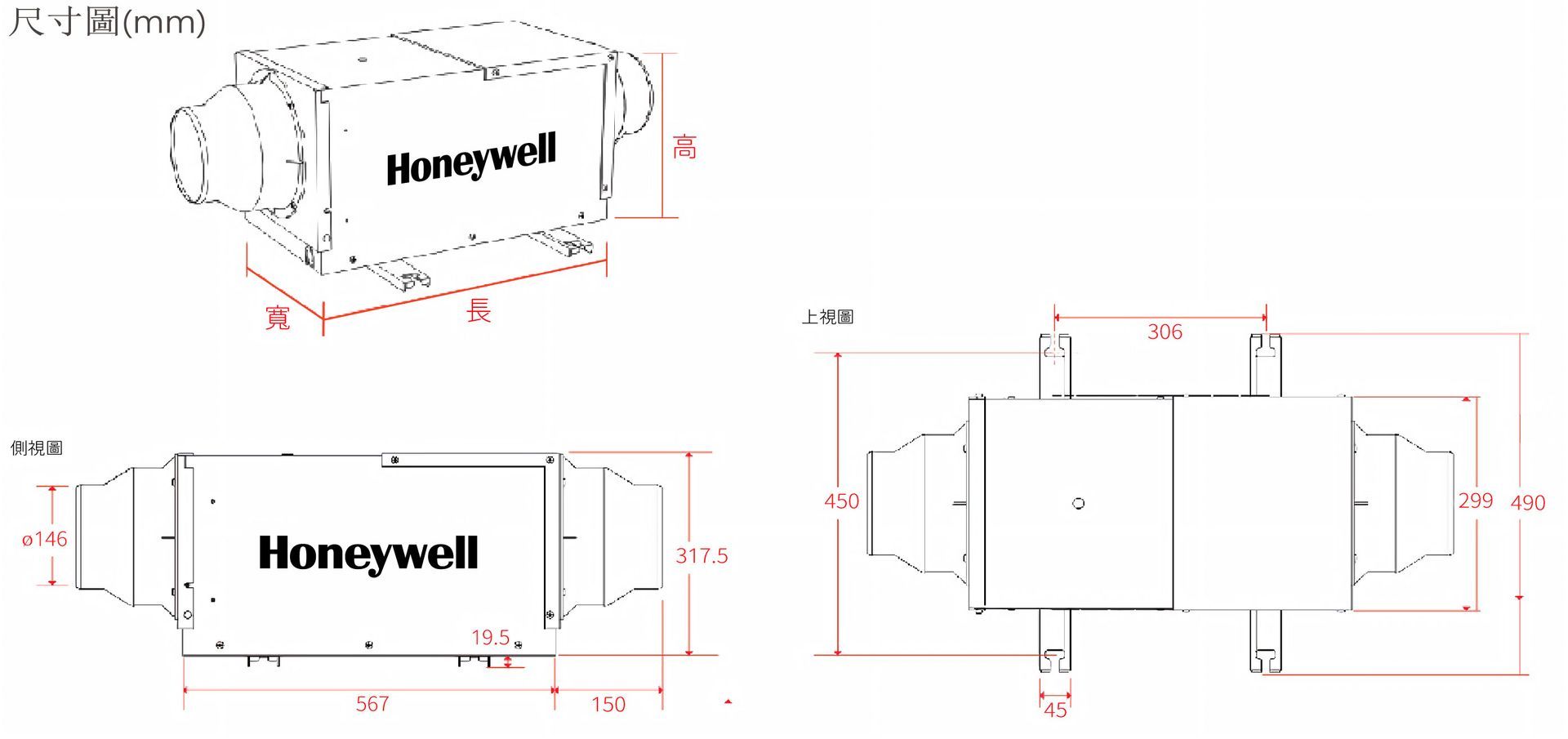 尺寸圖(mm)

Honeywell

高

寬

長

側視圖

ø146

Honeywell

317.5

19.5

567

150

上視圖

306

450

299

490

45