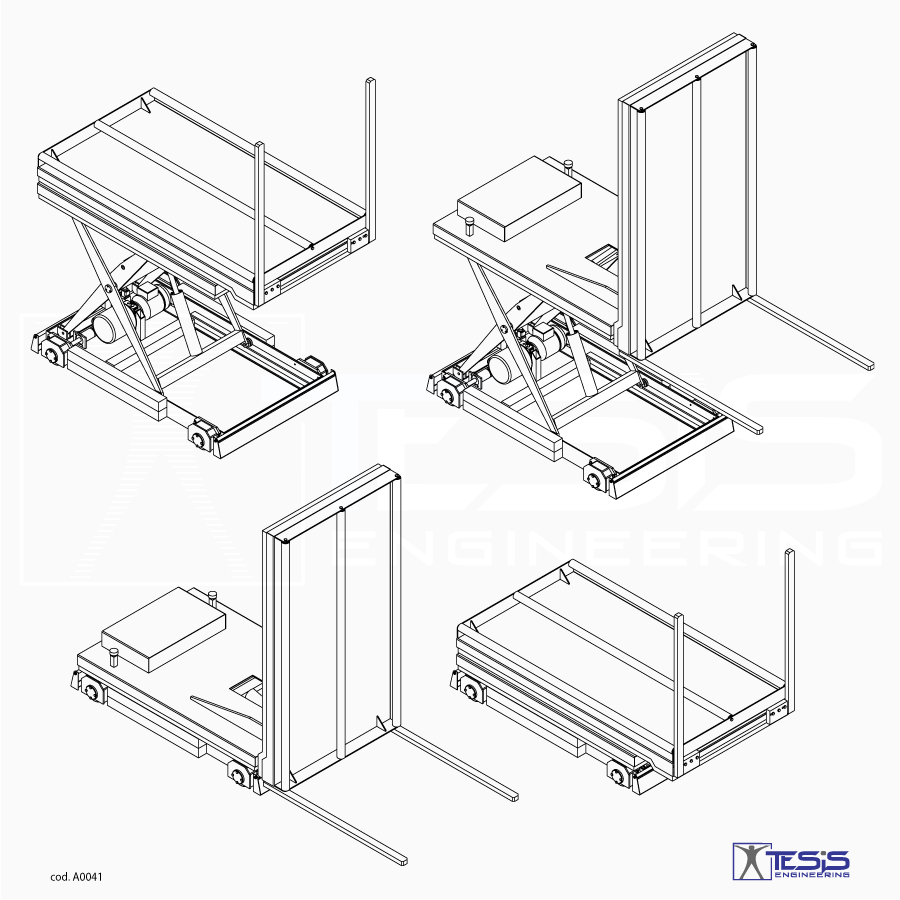 TESIS ENGINEERING

cod. A0041

TESIS ENGINEERING