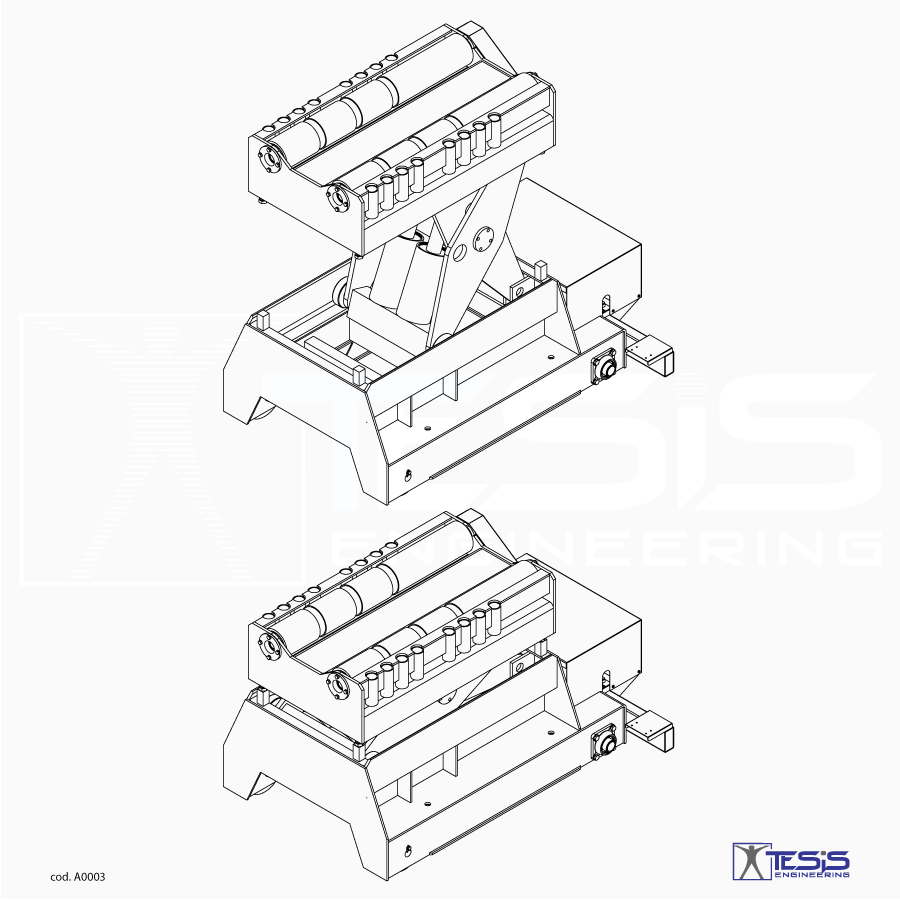 TESIS
ENGINEERING

cod. A0003

TESIS
ENGINEERING