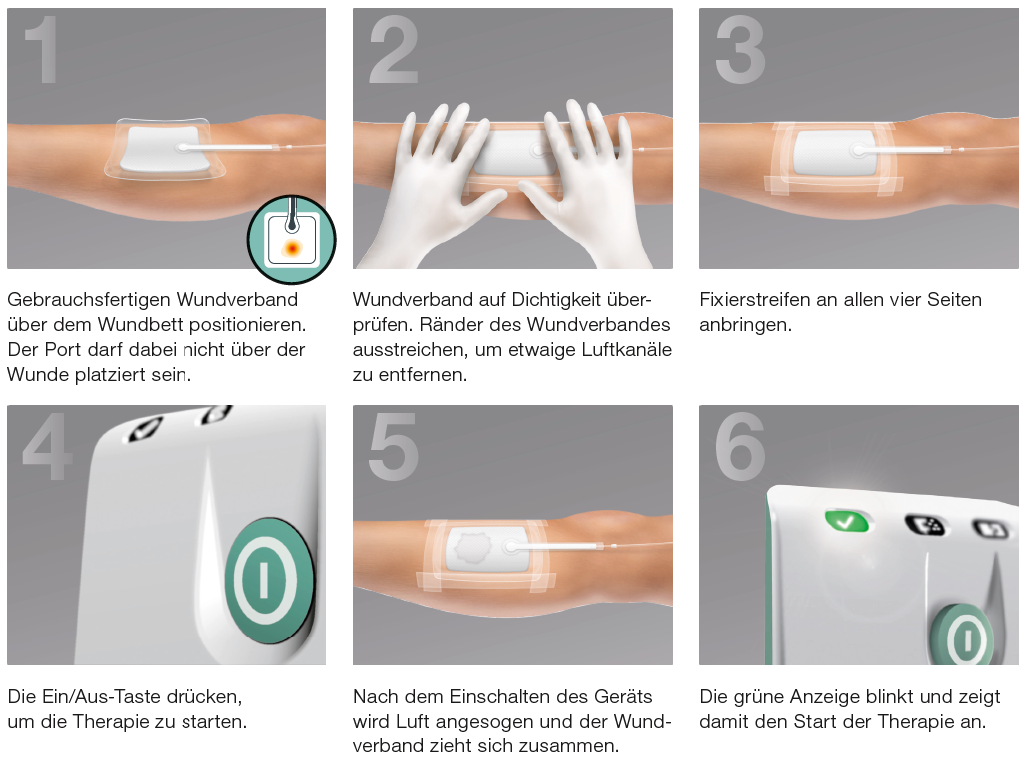 1

Gebrauchsfertigen Wundverband über dem Wundbett positionieren. Der Port darf dabei nicht über der Wunde platziert sein.

2

Wundverband auf Dichtigkeit überprüfen. Ränder des Wundverbandes ausstreichen, um etwaige Luftkanäle zu entfernen.

3

Fixierstreifen an allen vier Seiten anbringen.

4

Die Ein/Aus-Taste drücken, um die Therapie zu starten.

5

Nach dem Einschalten des Geräts wird Luft angesogen und der Wundverband zieht sich zusammen.

6

Die grüne Anzeige blinkt und zeigt damit den Start der Therapie an.