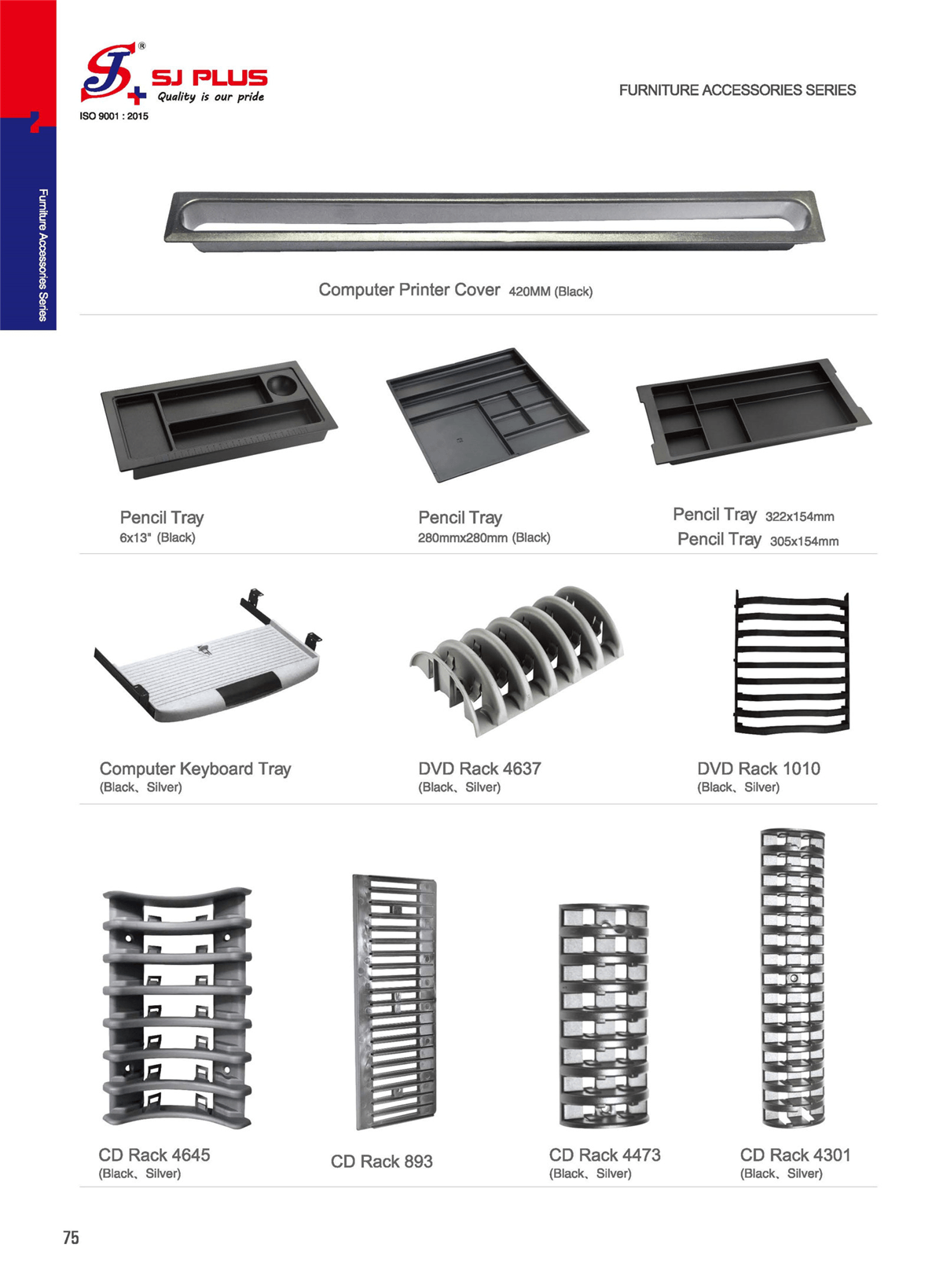 SJ PLUS
Quality is our pride
ISO 9001 : 2015

FURNITURE ACCESSORIES SERIES

Furniture Accessories Series

Computer Printer Cover 420MM (Black)

Pencil Tray
6x13" (Black)

Pencil Tray
280mmx280mm (Black)

Pencil Tray 322x154mm
Pencil Tray 305x154mm

Computer Keyboard Tray
(Black、Silver)

DVD Rack 4637
(Black、Silver)

DVD Rack 1010
(Black、Silver)

CD Rack 4645
(Black、Silver)

CD Rack 893

CD Rack 4473
(Black、Silver)

CD Rack 4301
(Black、Silver)

75