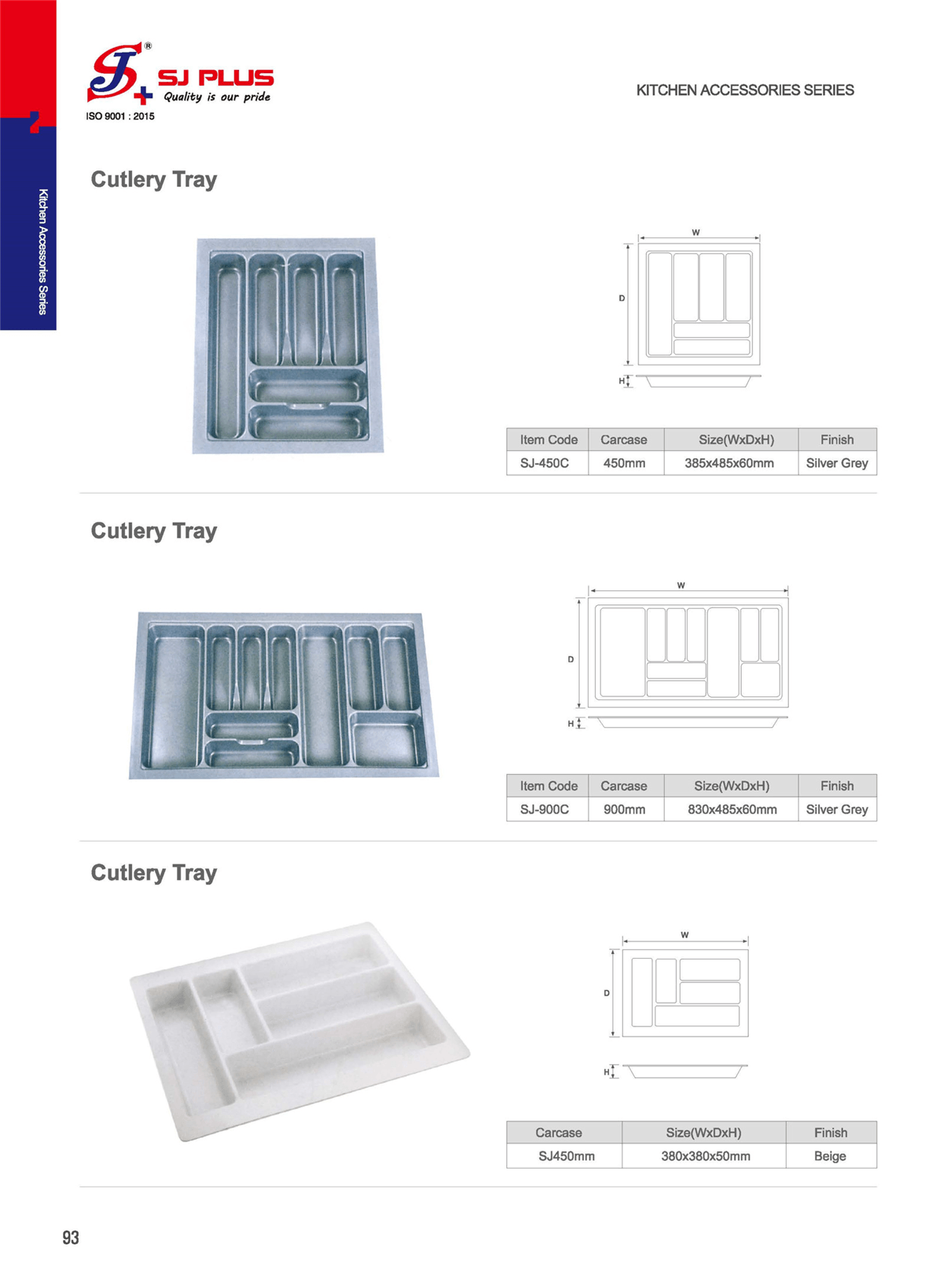 SJ PLUS
Quality is our pride
ISO 9001 : 2015

KITCHEN ACCESSORIES SERIES

Kitchen Accessories Series

Cutlery Tray

W
D
H

| Item Code | Carcase | Size(WxDxH) | Finish |
|---|---|---|---|
| SJ-450C | 450mm | 385x485x60mm | Silver Grey |

Cutlery Tray

W
D
H

| Item Code | Carcase | Size(WxDxH) | Finish |
|---|---|---|---|
| SJ-900C | 900mm | 830x485x60mm | Silver Grey |

Cutlery Tray

W
D
H

| Carcase | Size(WxDxH) | Finish |
|---|---|---|
| SJ450mm | 380x380x50mm | Beige |

93