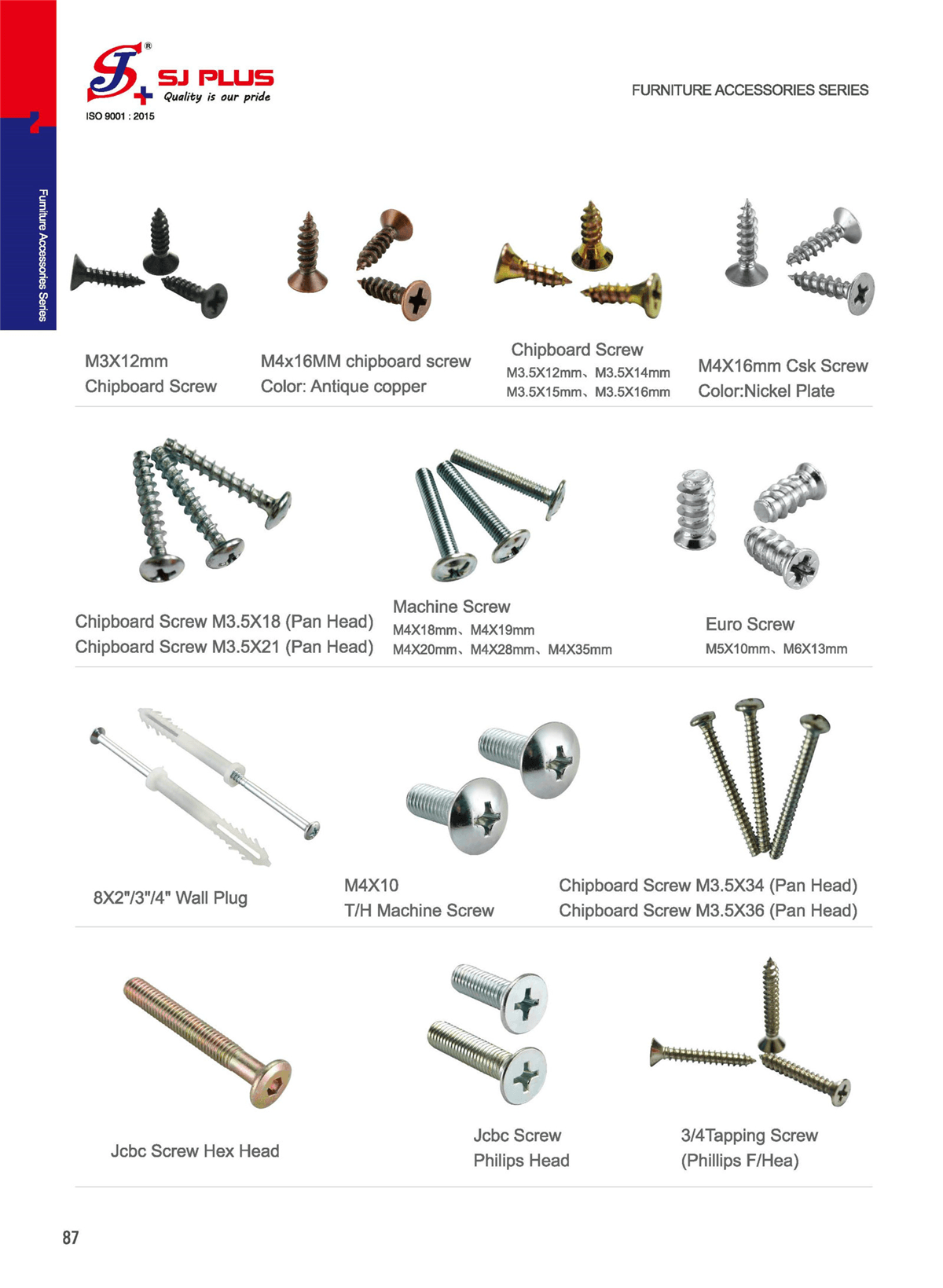 SJ PLUS
Quality is our pride
ISO 9001 : 2015

FURNITURE ACCESSORIES SERIES

Furniture Accessories Series

M3X12mm
Chipboard Screw

M4x16MM chipboard screw
Color: Antique copper

Chipboard Screw
M3.5X12mm、M3.5X14mm
M3.5X15mm、M3.5X16mm

M4X16mm Csk Screw
Color:Nickel Plate

Chipboard Screw M3.5X18 (Pan Head)
Chipboard Screw M3.5X21 (Pan Head)

Machine Screw
M4X18mm、M4X19mm
M4X20mm、M4X28mm、M4X35mm

Euro Screw
M5X10mm、M6X13mm

8X2"/3"/4" Wall Plug

M4X10
T/H Machine Screw

Chipboard Screw M3.5X34 (Pan Head)
Chipboard Screw M3.5X36 (Pan Head)

Jcbc Screw Hex Head

Jcbc Screw
Philips Head

3/4Tapping Screw
(Phillips F/Hea)

87