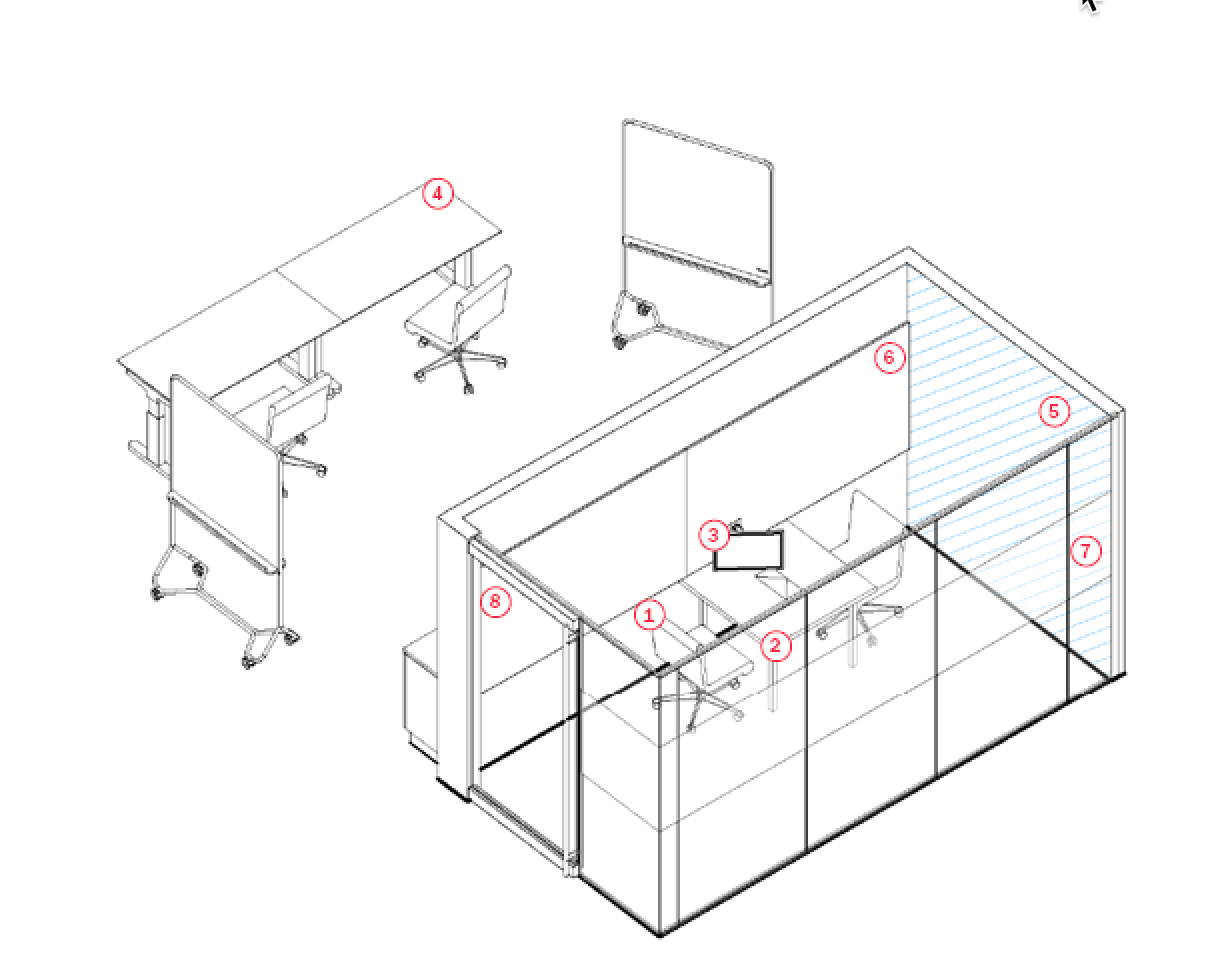 4
6
5
3
7
8
1
2