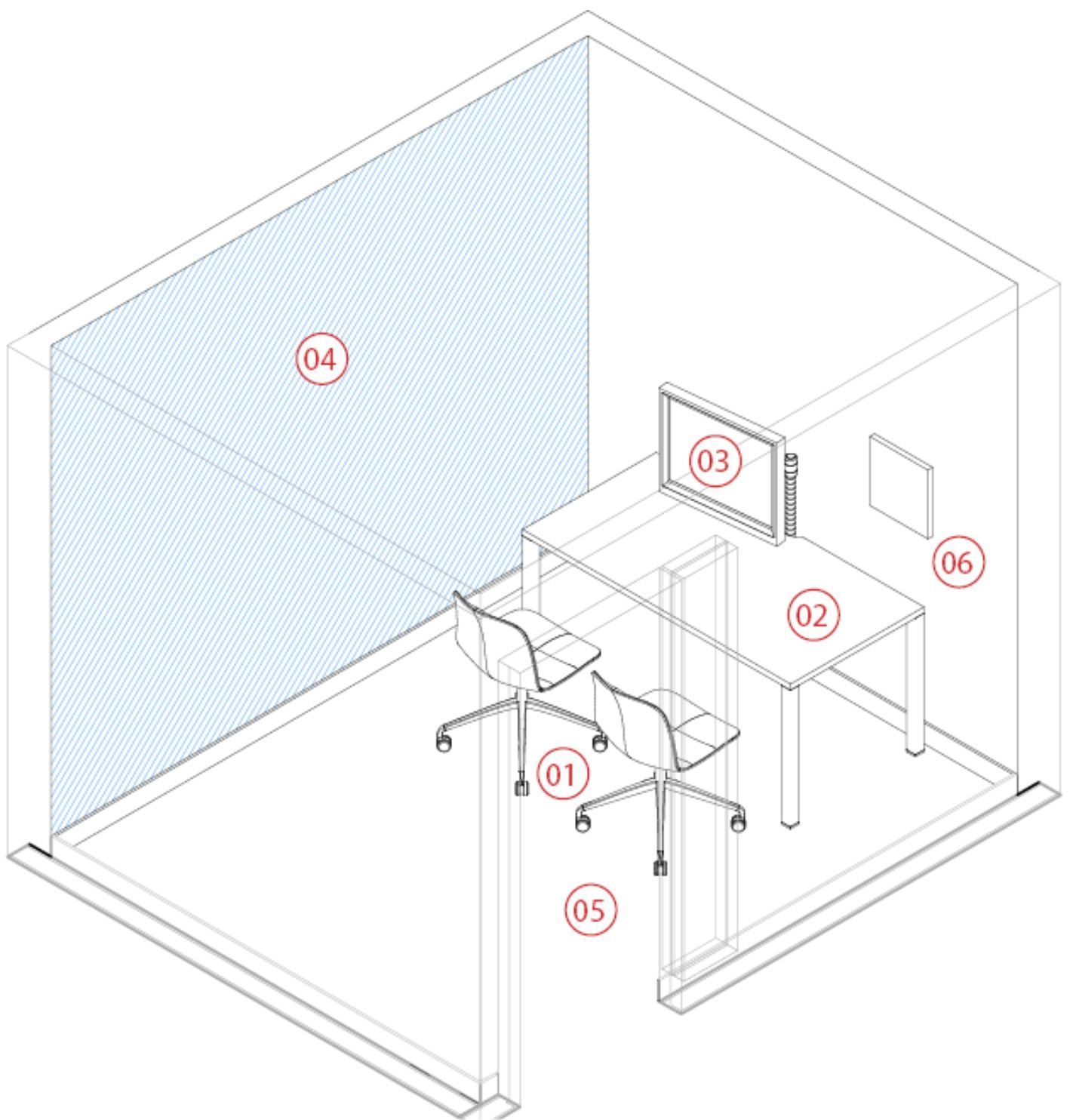 04

03

06

02

01

05