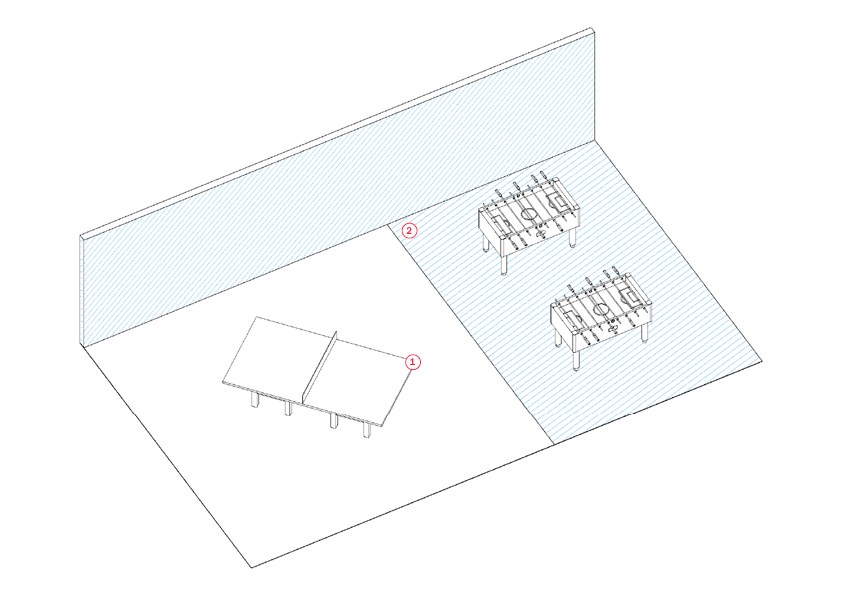 2

1