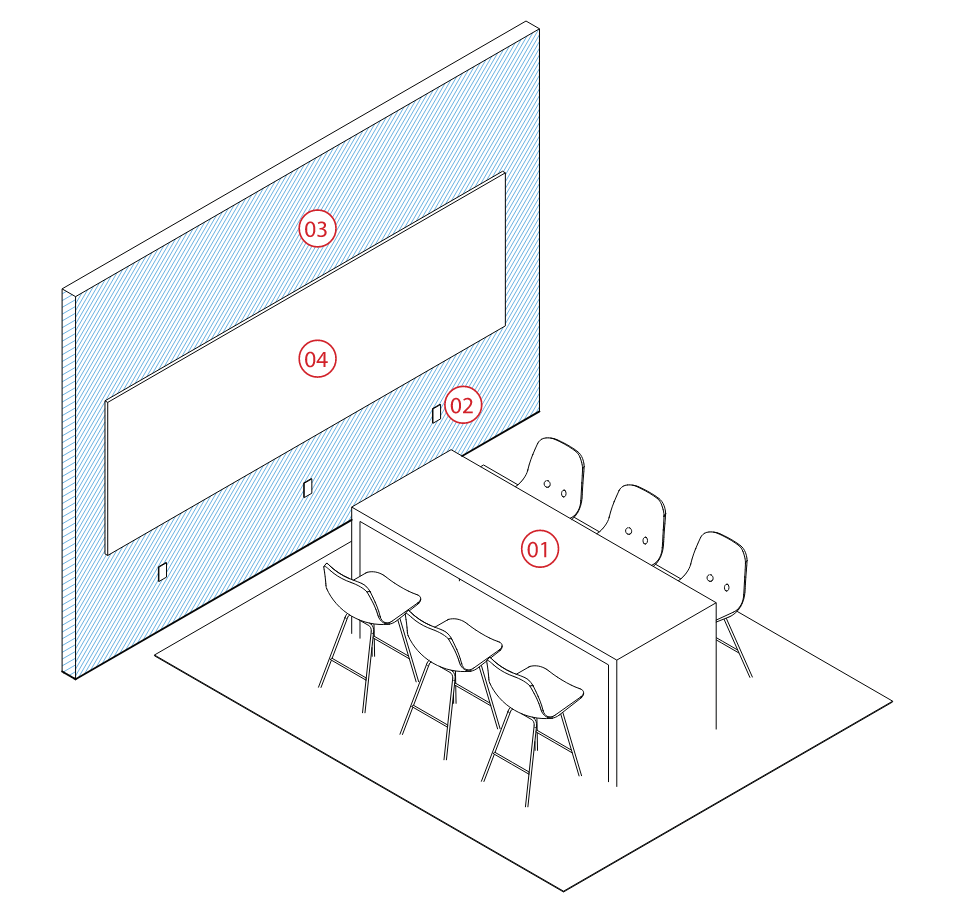 03

04

02

01