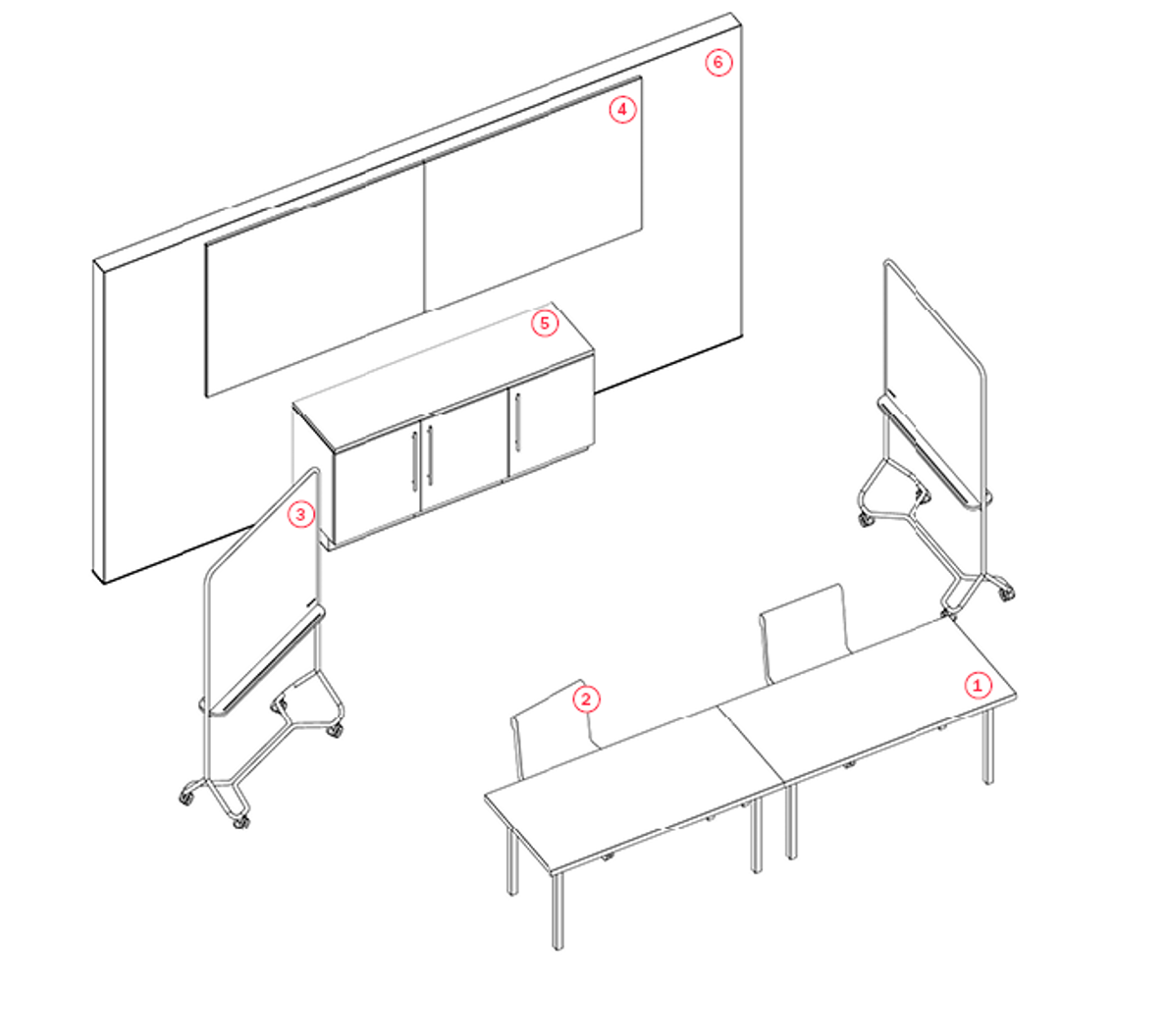 6
4
5
3
2
1