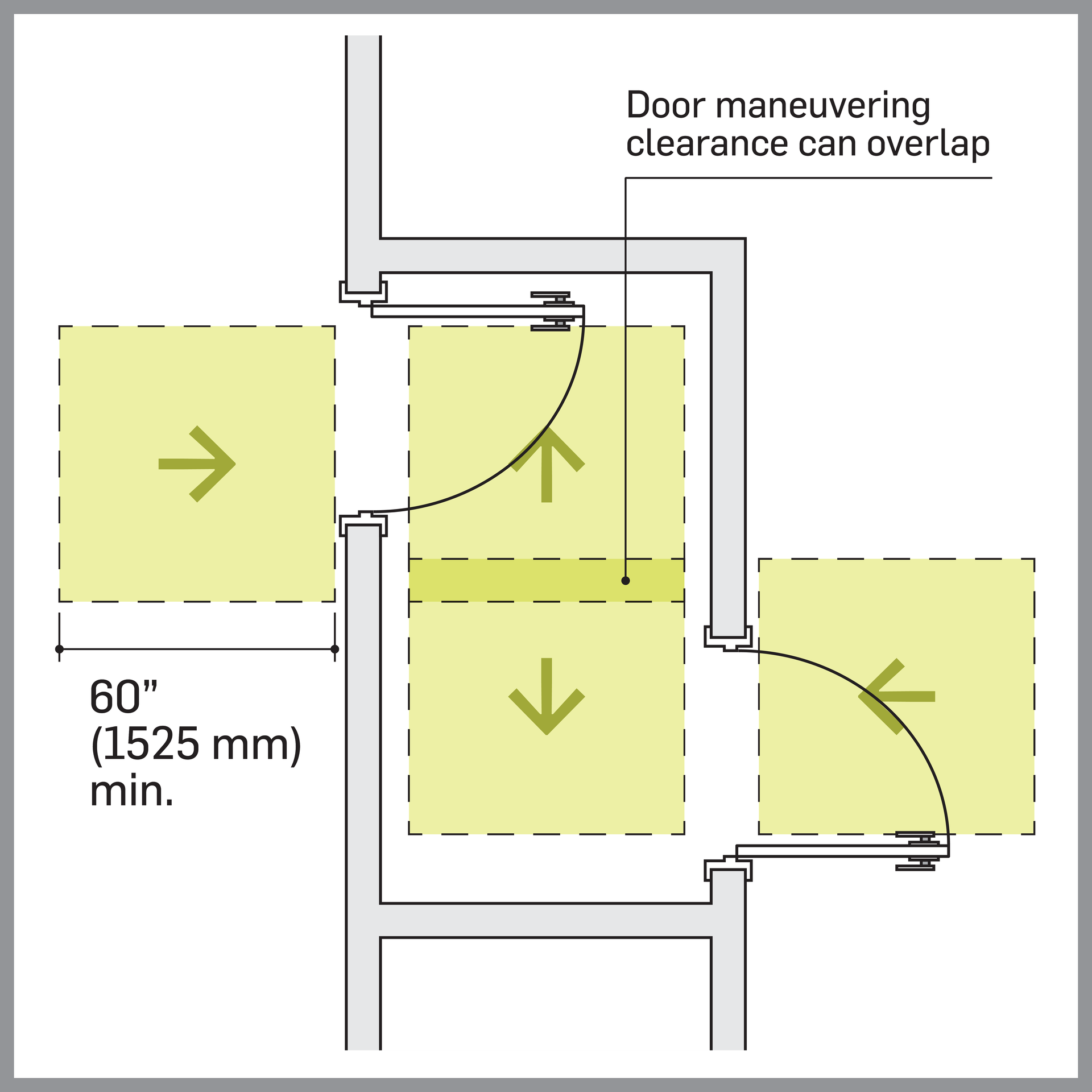 Door maneuvering clearance can overlap

60”
(1525 mm)
min.