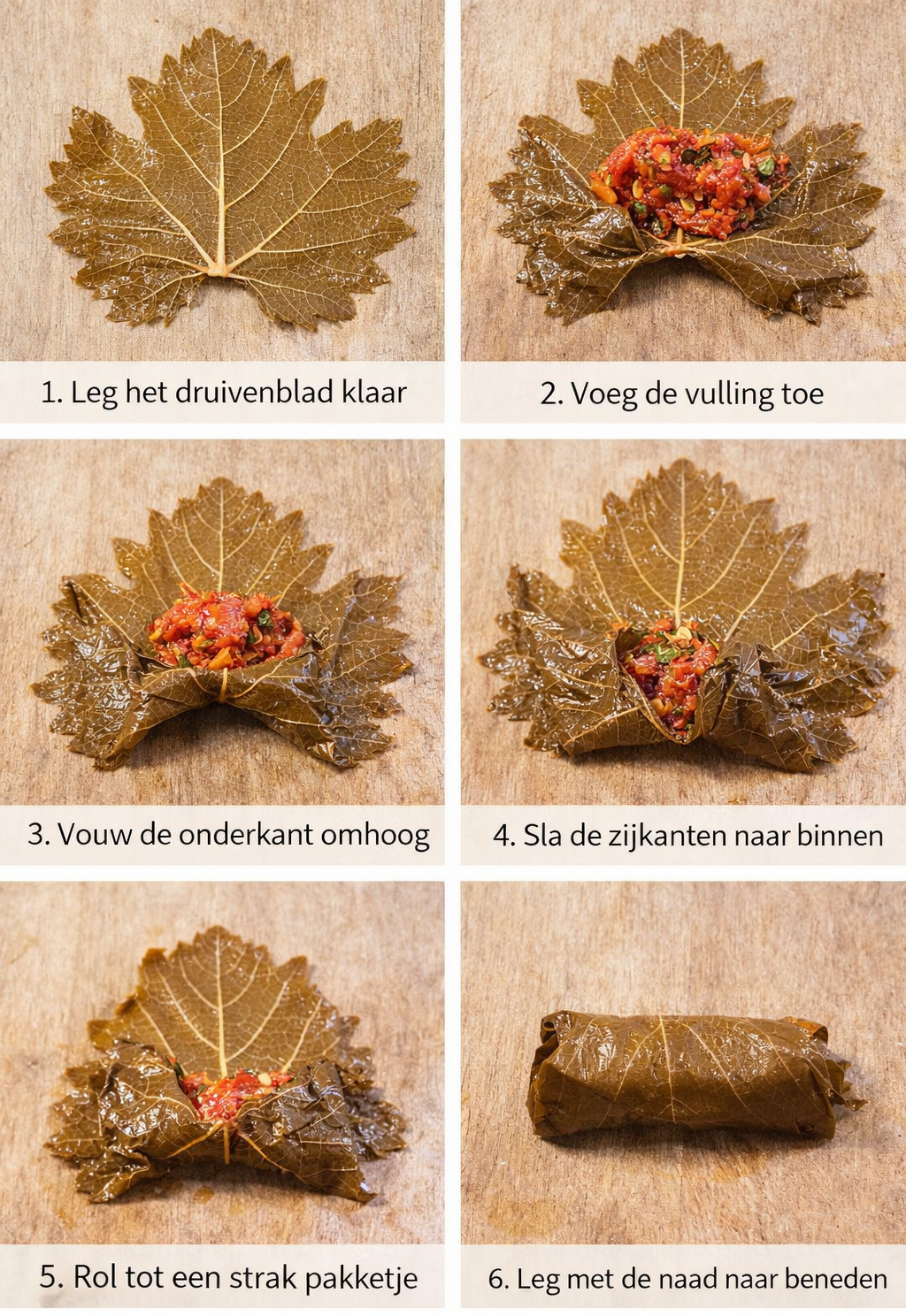 1. Leg het druivenblad klaar

2. Voeg de vulling toe

3. Vouw de onderkant omhoog

4. Sla de zijkanten naar binnen

5. Rol tot een strak pakketje

6. Leg met de naad naar beneden