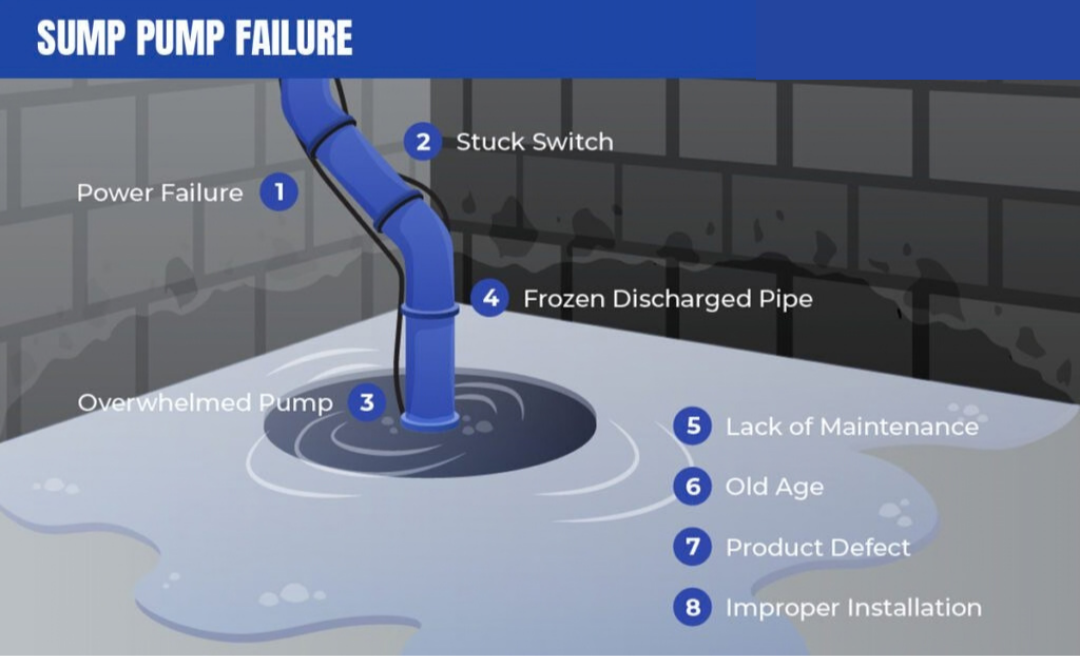 SUMP PUMP FAILURE

2 Stuck Switch

Power Failure 1

4 Frozen Discharged Pipe

Overwhelmed Pump 3

5 Lack of Maintenance

6 Old Age

7 Product Defect

8 Improper Installation