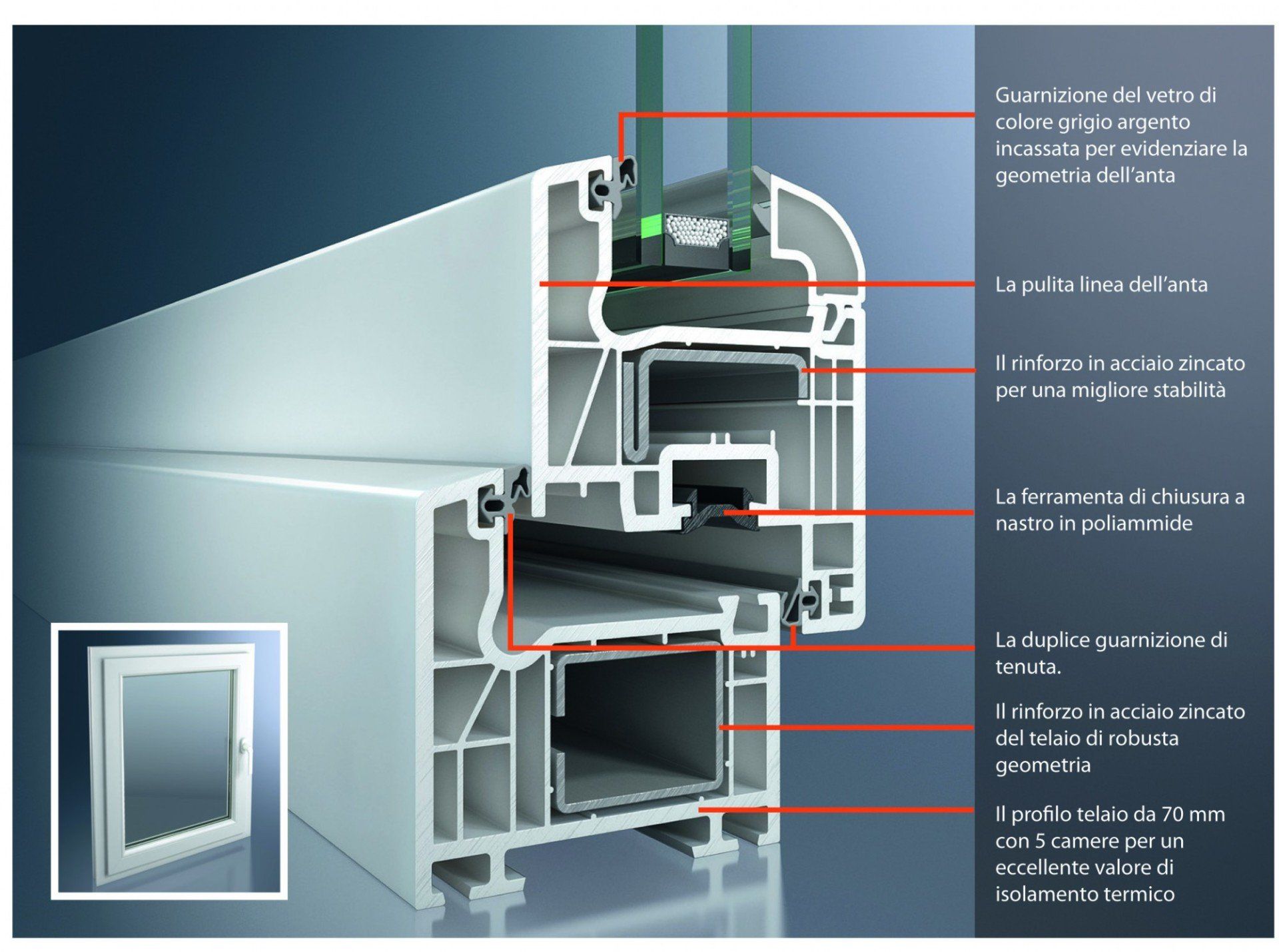 Guarnizione del vetro di colore grigio argento incassata per evidenziare la geometria dell’anta

La pulita linea dell’anta

Il rinforzo in acciaio zincato per una migliore stabilità

La ferramenta di chiusura a nastro in poliammide

La duplice guarnizione di tenuta.

Il rinforzo in acciaio zincato del telaio di robusta geometria

Il profilo telaio da 70 mm con 5 camere per un eccellente valore di isolamento termico