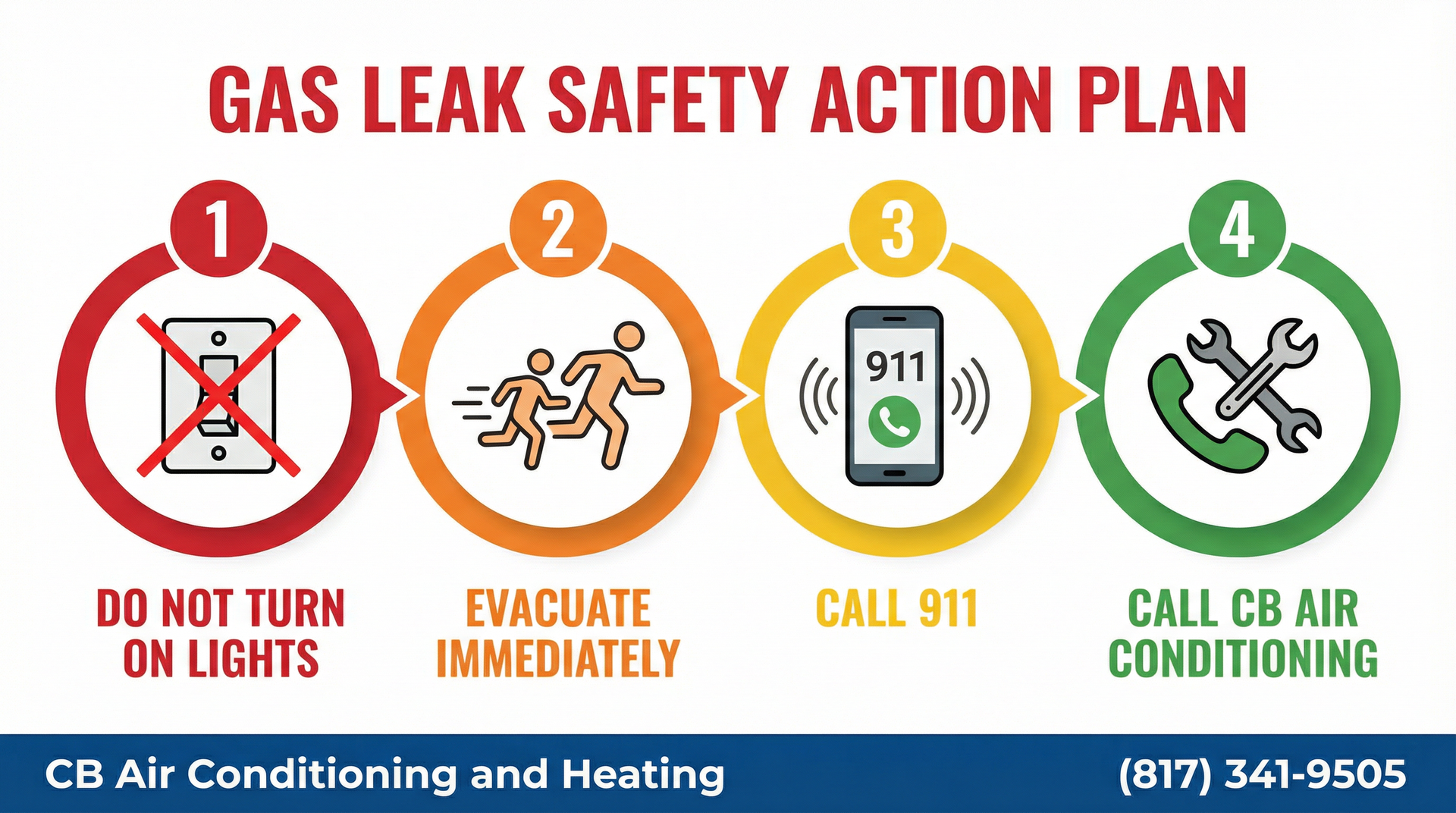 GAS LEAK SAFETY ACTION PLAN

1

DO NOT TURN ON LIGHTS

2

EVACUATE IMMEDIATELY

3

911

CALL 911

4

CALL CB AIR CONDITIONING

CB Air Conditioning and Heating

(817) 341-9505