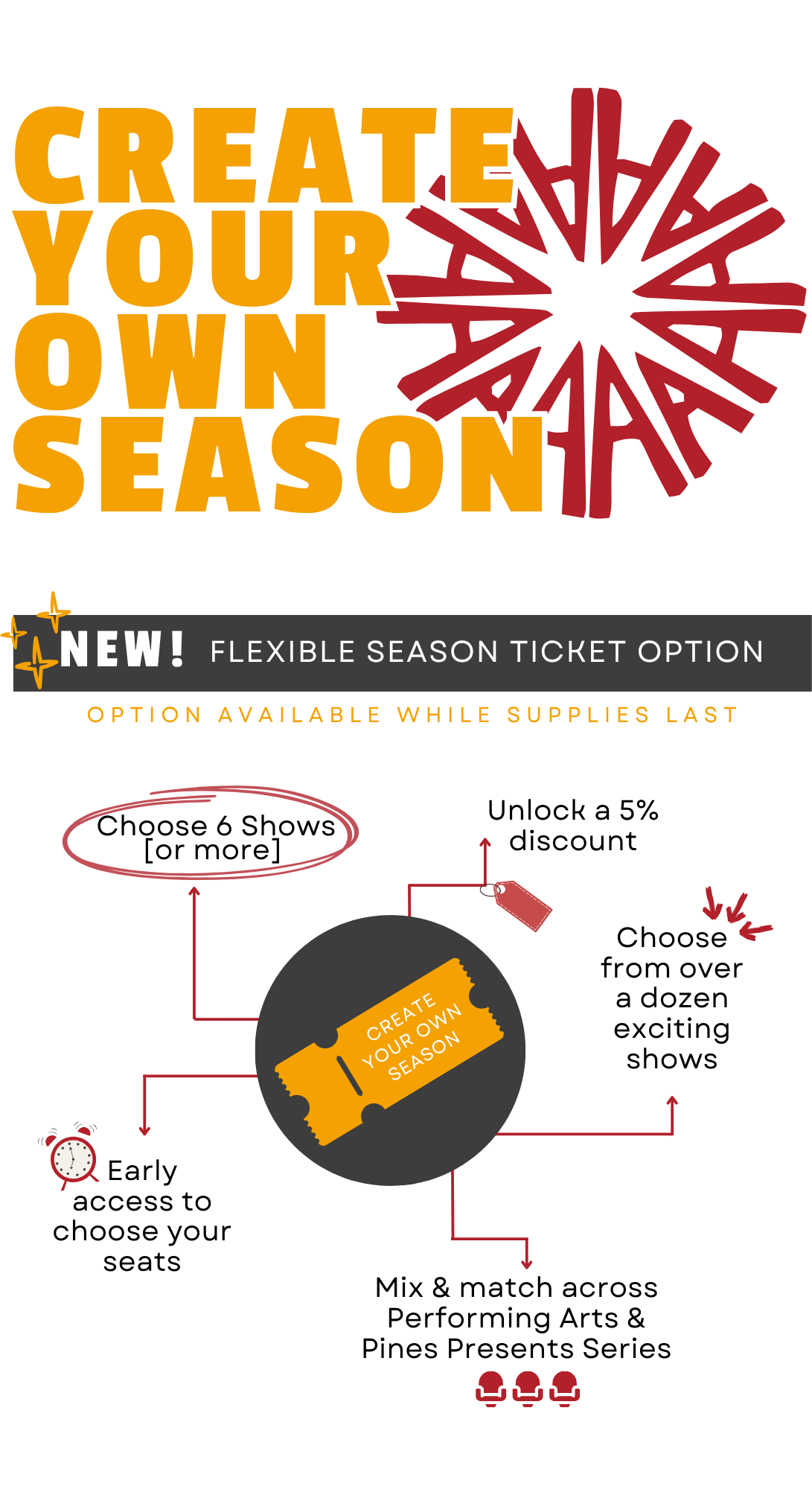 CREATE YOUR OWN SEASON

NEW! FLEXIBLE SEASON TICKET OPTION

OPTION AVAILABLE WHILE SUPPLIES LAST

Choose 6 Shows [or more]

Unlock a 5% discount

Choose from over a dozen exciting shows

CREATE YOUR OWN SEASON

Early access to choose your seats

Mix & match across Performing Arts & Pines Presents Series