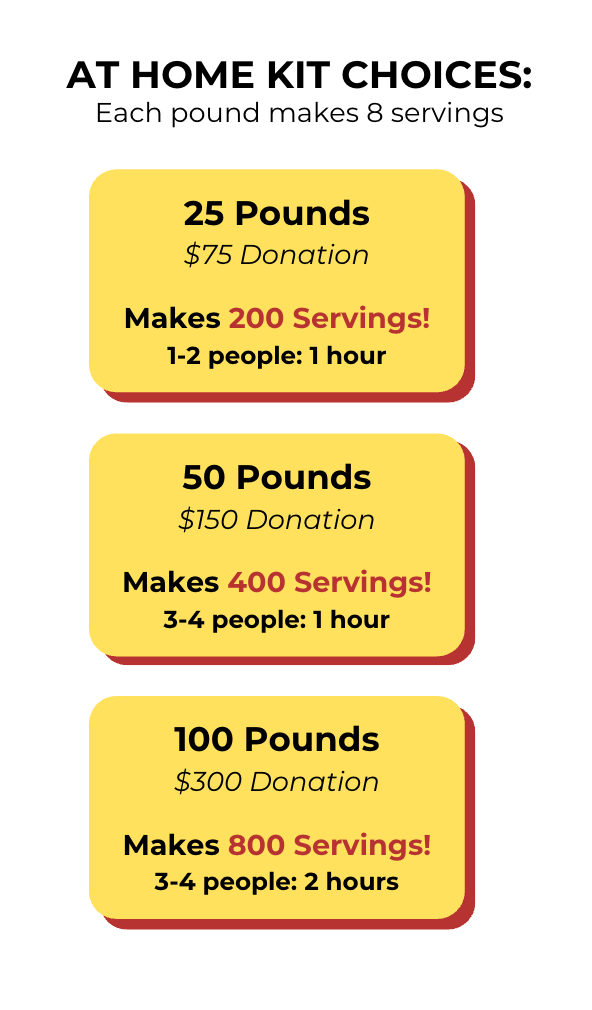 AT HOME KIT CHOICES:
Each pound makes 8 servings

25 Pounds
\$75 Donation

Makes 200 Servings!
1-2 people: 1 hour

50 Pounds
\$150 Donation

Makes 400 Servings!
3-4 people: 1 hour

100 Pounds
\$300 Donation

Makes 800 Servings!
3-4 people: 2 hours