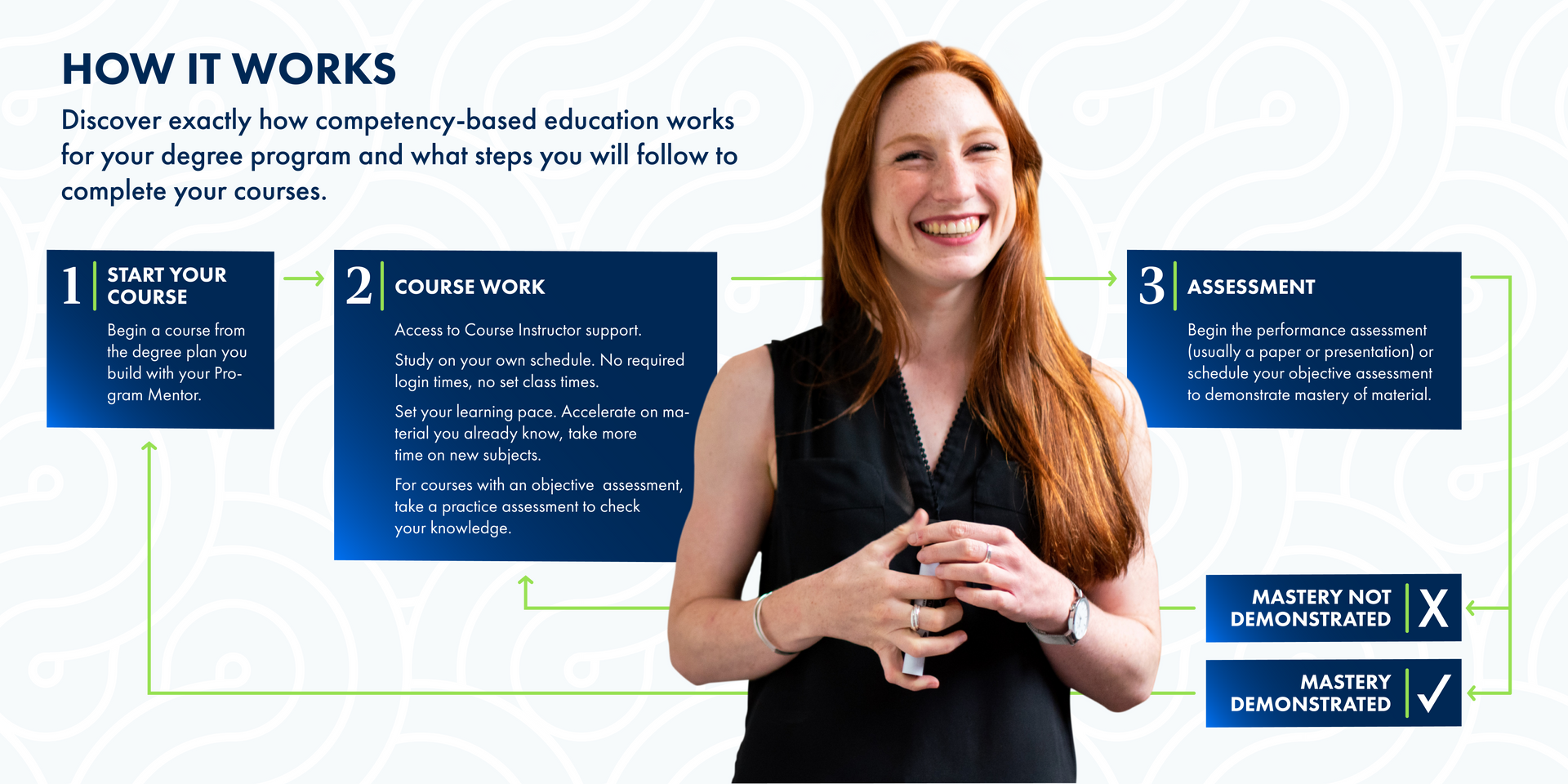 HOW IT WORKS

Discover exactly how competency-based education works for your degree program and what steps you will follow to complete your courses.

1 START YOUR COURSE

Begin a course from the degree plan you build with your Program Mentor.

2 COURSE WORK

Access to Course Instructor support.

Study on your own schedule. No required login times, no set class times.

Set your learning pace. Accelerate on material you already know, take more time on new subjects.

For courses with an objective assessment, take a practice assessment to check your knowledge.

3 ASSESSMENT

Begin the performance assessment (usually a paper or presentation) or schedule your objective assessment to demonstrate mastery of material.

MASTERY NOT DEMONSTRATED X

MASTERY DEMONSTRATED ✓