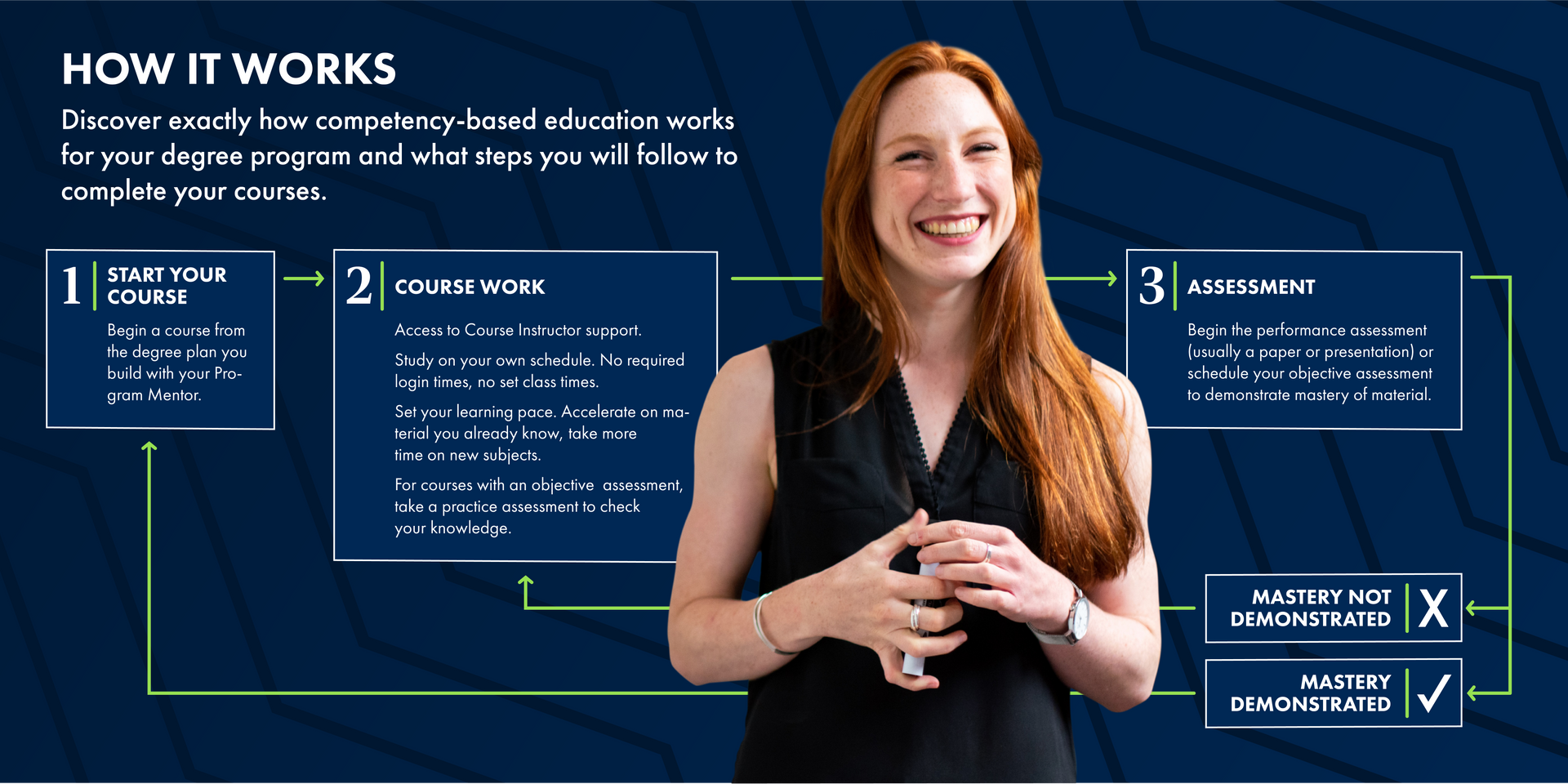 HOW IT WORKS

Discover exactly how competency-based education works for your degree program and what steps you will follow to complete your courses.

1 START YOUR COURSE

Begin a course from the degree plan you build with your Program Mentor.

2 COURSE WORK

Access to Course Instructor support.

Study on your own schedule. No required login times, no set class times.

Set your learning pace. Accelerate on material you already know, take more time on new subjects.

For courses with an objective assessment, take a practice assessment to check your knowledge.

3 ASSESSMENT

Begin the performance assessment (usually a paper or presentation) or schedule your objective assessment to demonstrate mastery of material.

MASTERY NOT DEMONSTRATED X

MASTERY DEMONSTRATED ✓