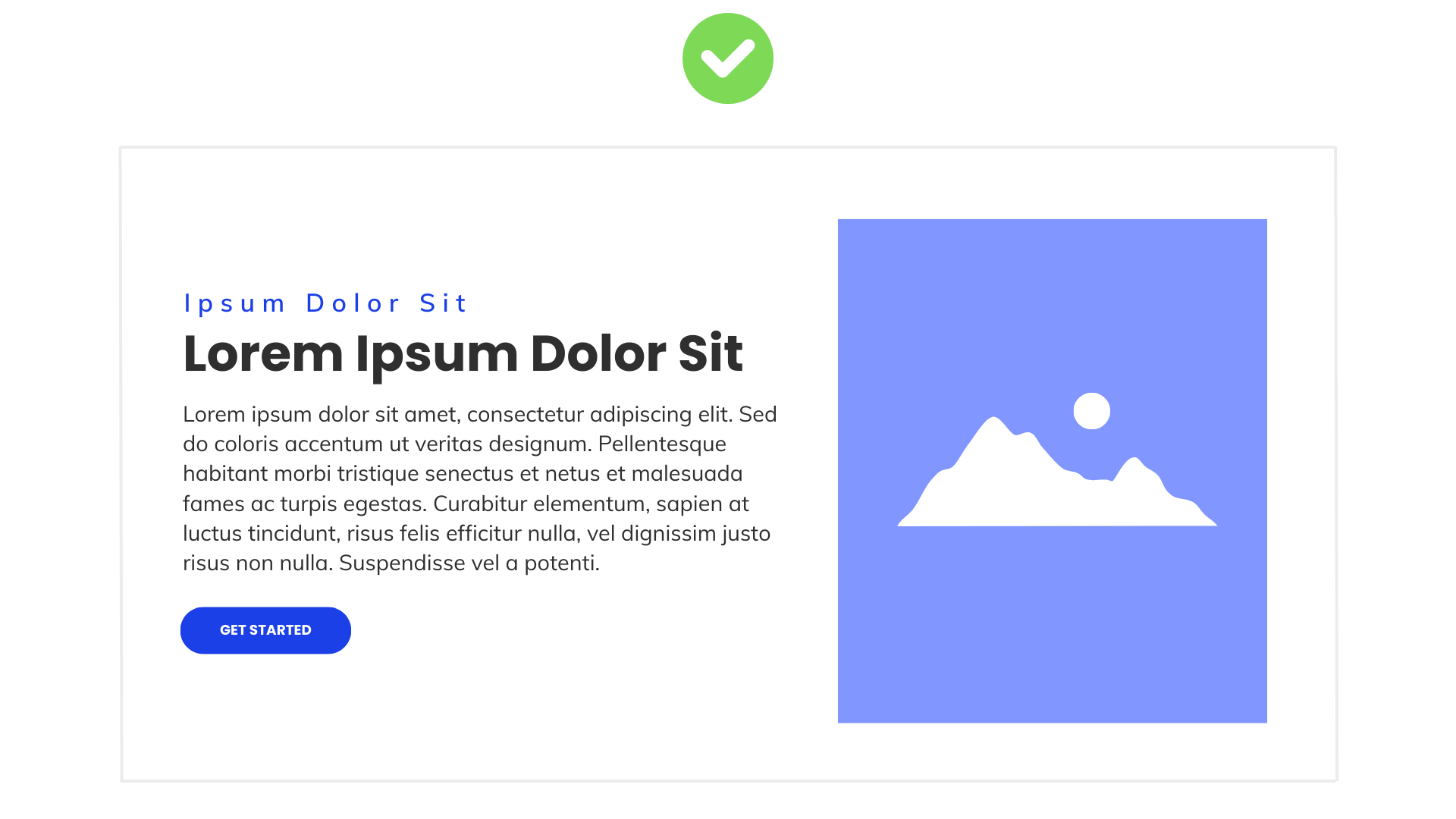 Ipsum Dolor Sit

Lorem Ipsum Dolor Sit

Lorem ipsum dolor sit amet, consectetur adipiscing elit. Sed do coloris accentum ut veritas designum. Pellentesque habitant morbi tristique senectus et netus et malesuada fames ac turpis egestas. Curabitur elementum, sapien at luctus tincidunt, risus felis efficitur nulla, vel dignissim justo risus non nulla. Suspendisse vel a potenti.

GET STARTED