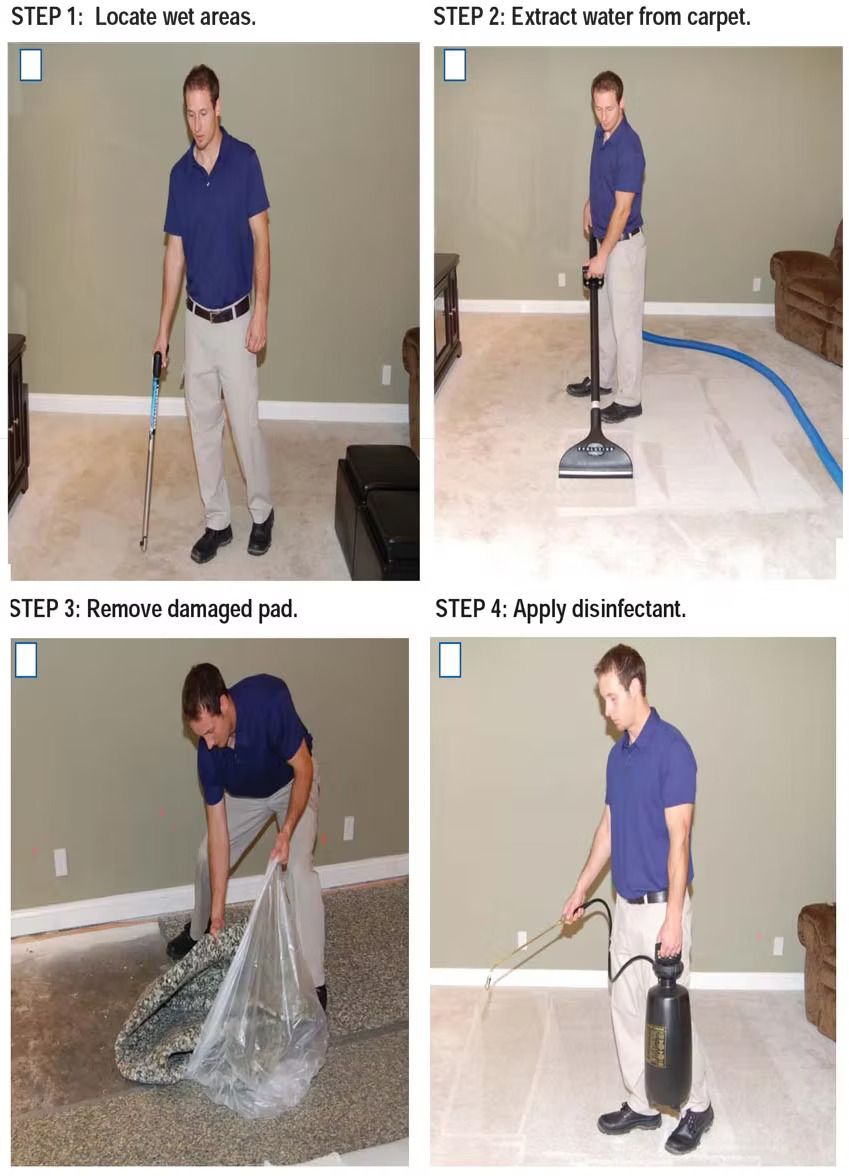 STEP 1: Locate wet areas.

STEP 2: Extract water from carpet.

STEP 3: Remove damaged pad.

STEP 4: Apply disinfectant.