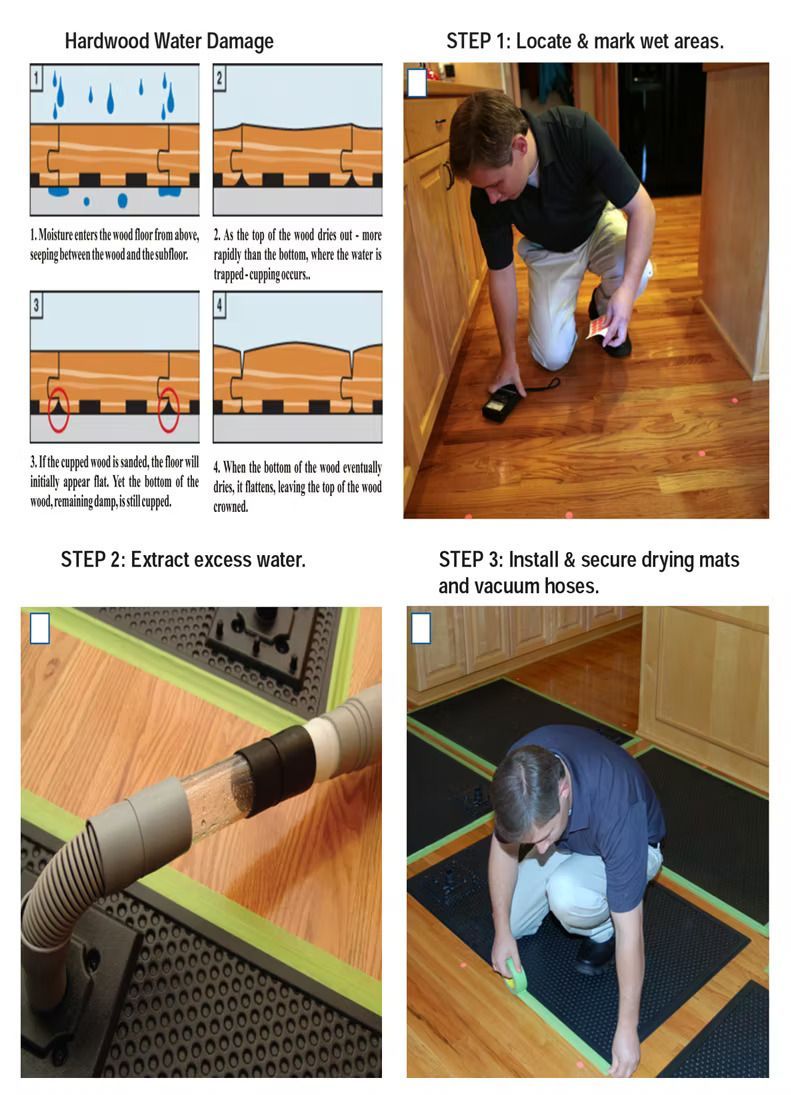 Hardwood Water Damage

1

2

1. Moisture enters the wood floor from above, seeping between the wood and the subfloor.

2. As the top of the wood dries out - more rapidly than the bottom, where the water is trapped - cupping occurs..

3

4

3. If the cupped wood is sanded, the floor will initially appear flat. Yet the bottom of the wood, remaining damp, is still cupped.

4. When the bottom of the wood eventually dries, it flattens, leaving the top of the wood crowned.

STEP 1: Locate & mark wet areas.

STEP 2: Extract excess water.

STEP 3: Install & secure drying mats and vacuum hoses.