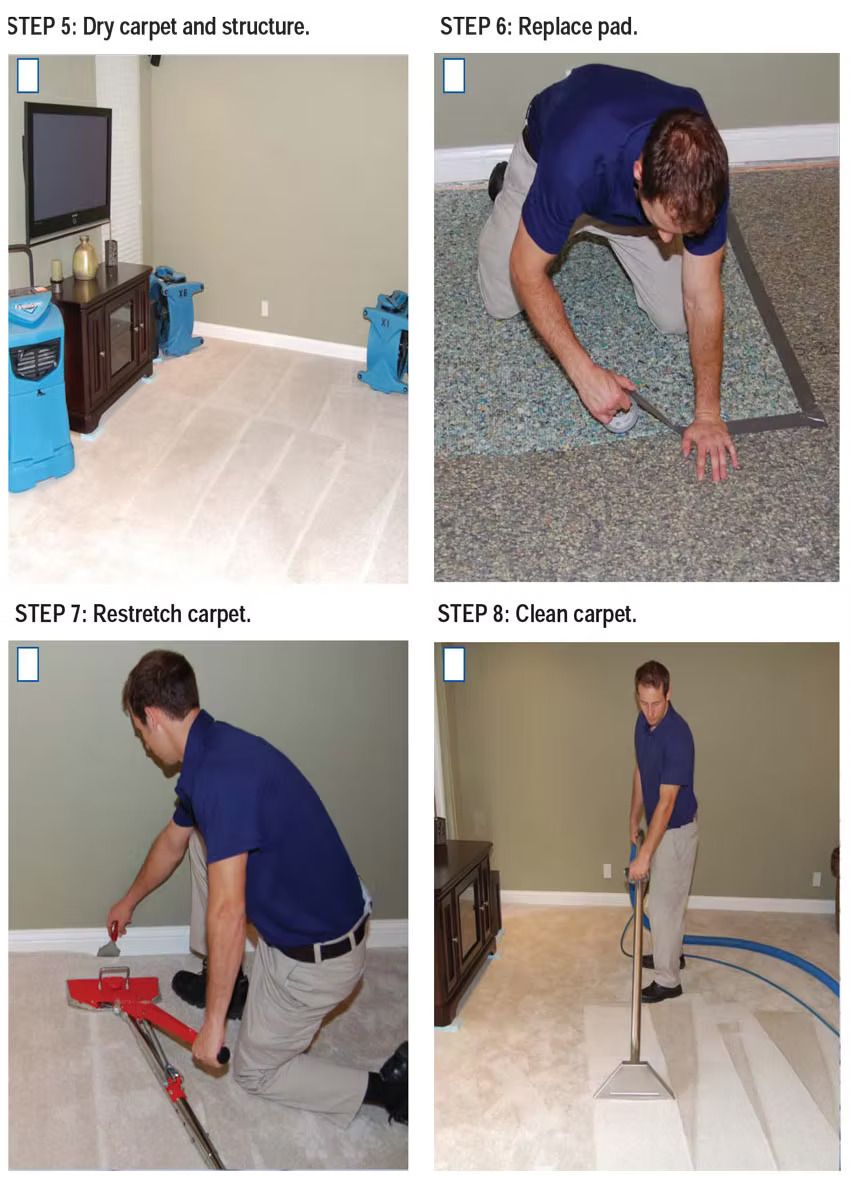 STEP 5: Dry carpet and structure.

STEP 6: Replace pad.

STEP 7: Restretch carpet.

STEP 8: Clean carpet.