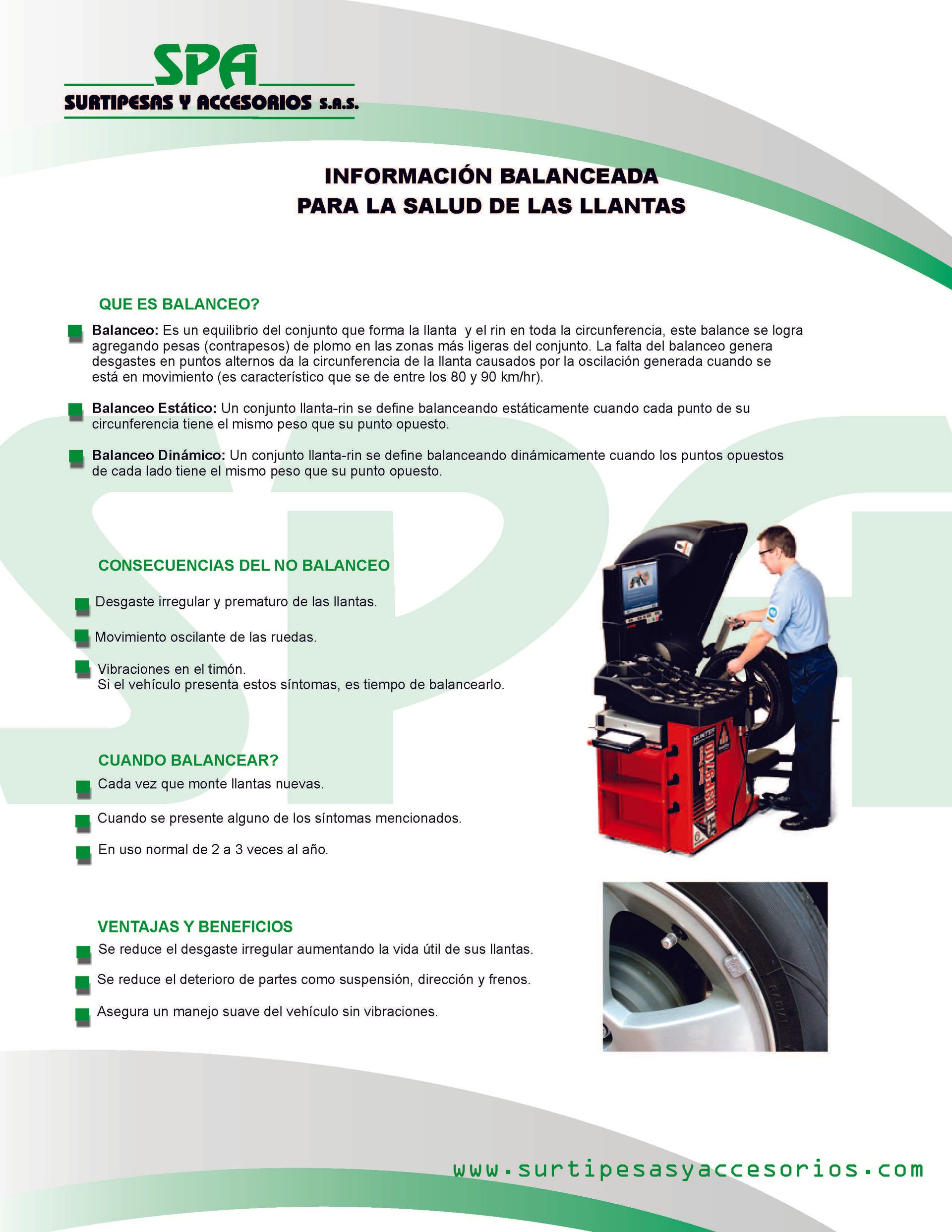 SPA
SURTIPESAS Y ACCESORIOS S.A.S.

INFORMACIÓN BALANCEADA
PARA LA SALUD DE LAS LLANTAS

QUE ES BALANCEO?

Balanceo: Es un equilibrio del conjunto que forma la llanta y el rin en toda la circunferencia, este balance se logra agregando pesas (contrapesos) de plomo en las zonas más ligeras del conjunto. La falta del balanceo genera desgastes en puntos alternos da la circunferencia de la llanta causados por la oscilación generada cuando se está en movimiento (es característico que se de entre los 80 y 90 km/hr).

Balanceo Estático: Un conjunto llanta-rin se define balanceando estáticamente cuando cada punto de su circunferencia tiene el mismo peso que su punto opuesto.

Balanceo Dinámico: Un conjunto llanta-rin se define balanceando dinámicamente cuando los puntos opuestos de cada lado tiene el mismo peso que su punto opuesto.

CONSECUENCIAS DEL NO BALANCEO

Desgaste irregular y prematuro de las llantas.

Movimiento oscilante de las ruedas.

Vibraciones en el timón.
Si el vehículo presenta estos síntomas, es tiempo de balancearlo.

CUANDO BALANCEAR?

Cada vez que monte llantas nuevas.

Cuando se presente alguno de los síntomas mencionados.

En uso normal de 2 a 3 veces al año.

VENTAJAS Y BENEFICIOS

Se reduce el desgaste irregular aumentando la vida útil de sus llantas.

Se reduce el deterioro de partes como suspensión, dirección y frenos.

Asegura un manejo suave del vehículo sin vibraciones.

HUNTER
GSP9700

www.surtipesasyaccesorios.com