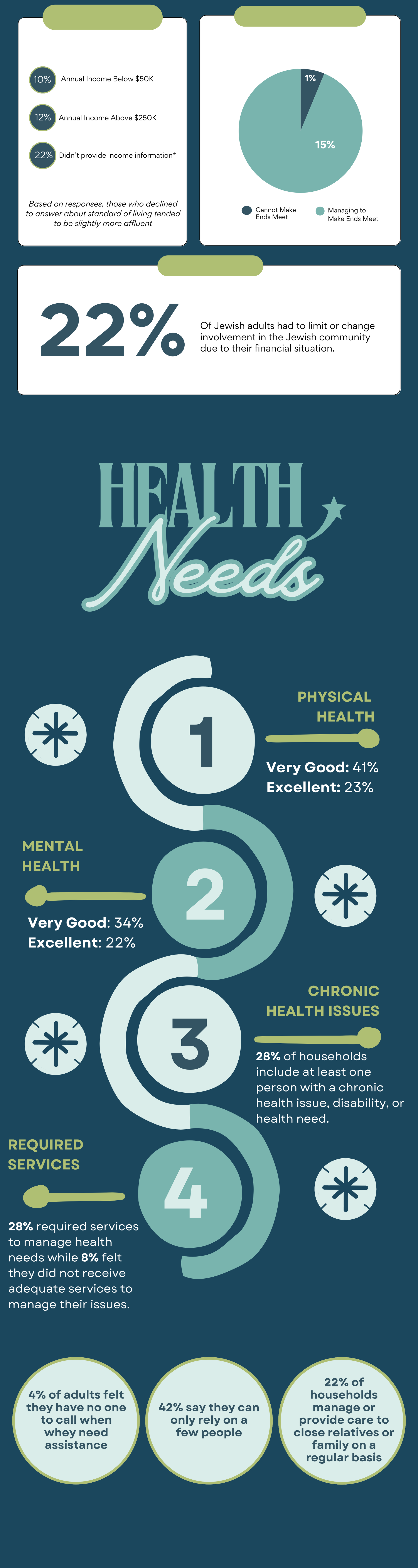 10% Annual Income Below $50K

12% Annual Income Above $250K

22% Didn't provide income information*

Based on responses, those who declined to answer about standard of living tended to be slightly more affluent

1%

15%

Cannot Make Ends Meet

Managing to Make Ends Meet

22%

Of Jewish adults had to limit or change involvement in the Jewish community due to their financial situation.

HEALTH Needs

1

PHYSICAL HEALTH

Very Good: 41%
Excellent: 23%

2

MENTAL HEALTH

Very Good: 34%
Excellent: 22%

3

CHRONIC HEALTH ISSUES

28% of households include at least one person with a chronic health issue, disability, or health need.

4

REQUIRED SERVICES

28% required services to manage health needs while 8% felt they did not receive adequate services to manage their issues.

4% of adults felt they have no one to call when whey need assistance

42% say they can only rely on a few people

22% of households manage or provide care to close relatives or family on a regular basis