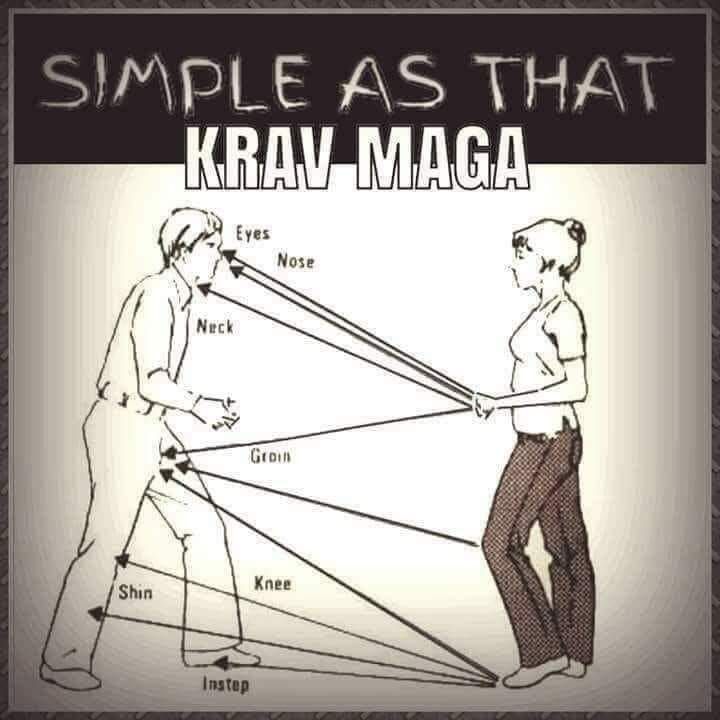 SIMPLE AS THAT
KRAV MAGA

Eyes
Nose
Neck
Groin
Knee
Shin
Instep