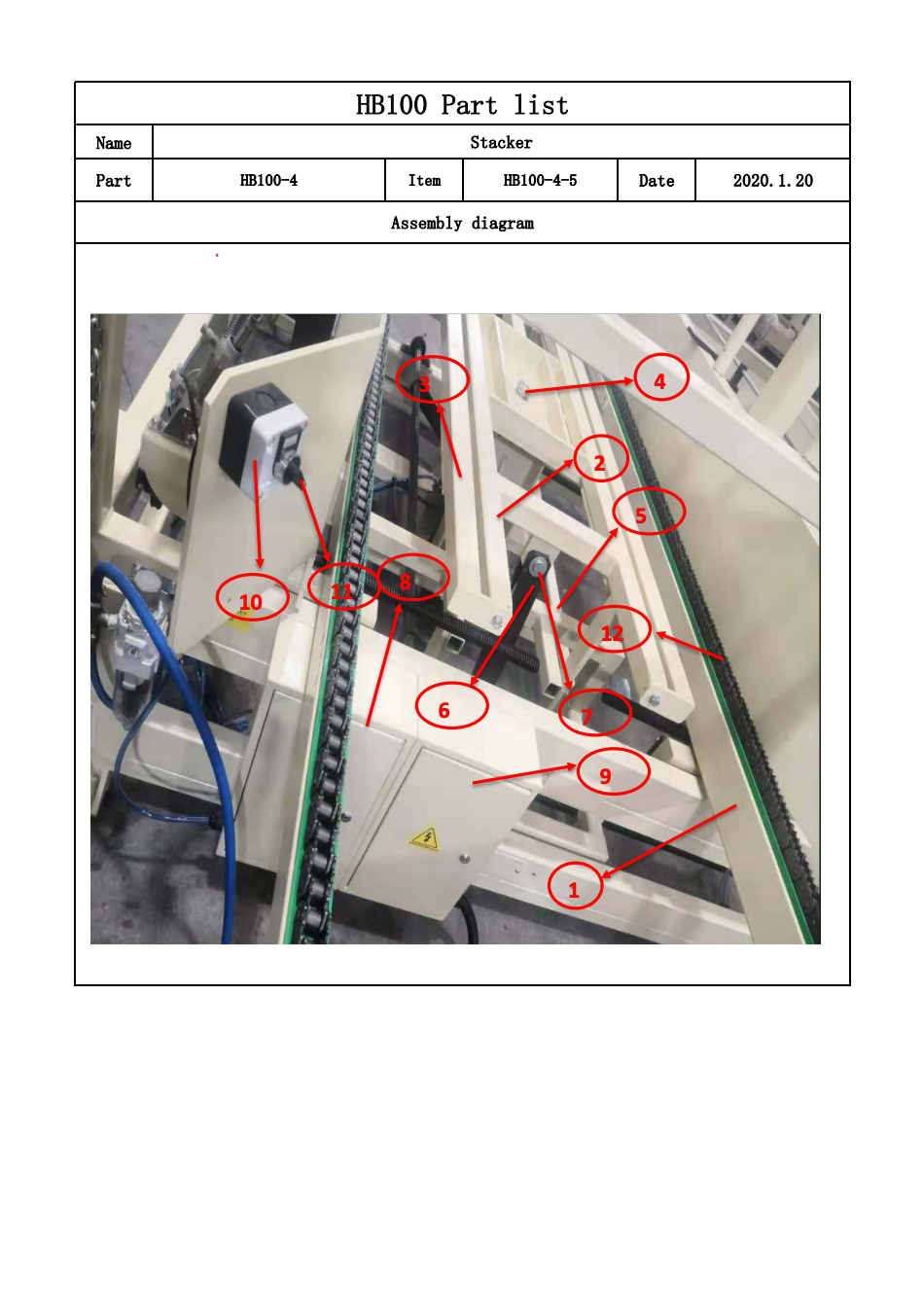 HB100 Part list

| Name | Stacker | | | | |
|---|---|---|---|---|---|
| Part | HB100-4 | Item | HB100-4-5 | Date | 2020.1.20 |

Assembly diagram

3
4
2
5
10
11
8
12
6
7
9
1