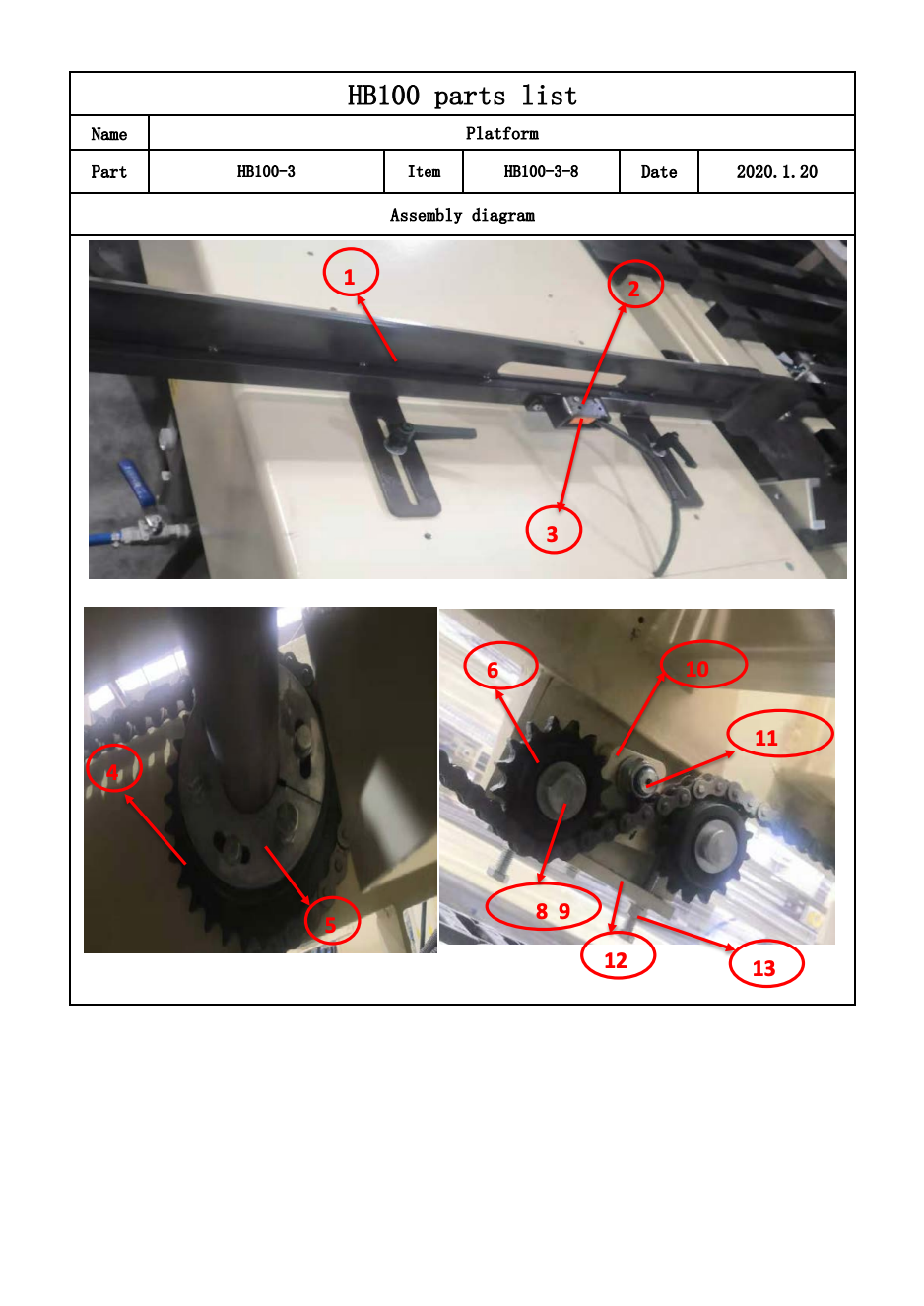 HB100 parts list

| Name | Platform | | | | |
|---|---|---|---|---|---|
| Part | HB100-3 | Item | HB100-3-8 | Date | 2020.1.20 |

Assembly diagram

1
2
3
4
5
6
10
11
8 9
12
13