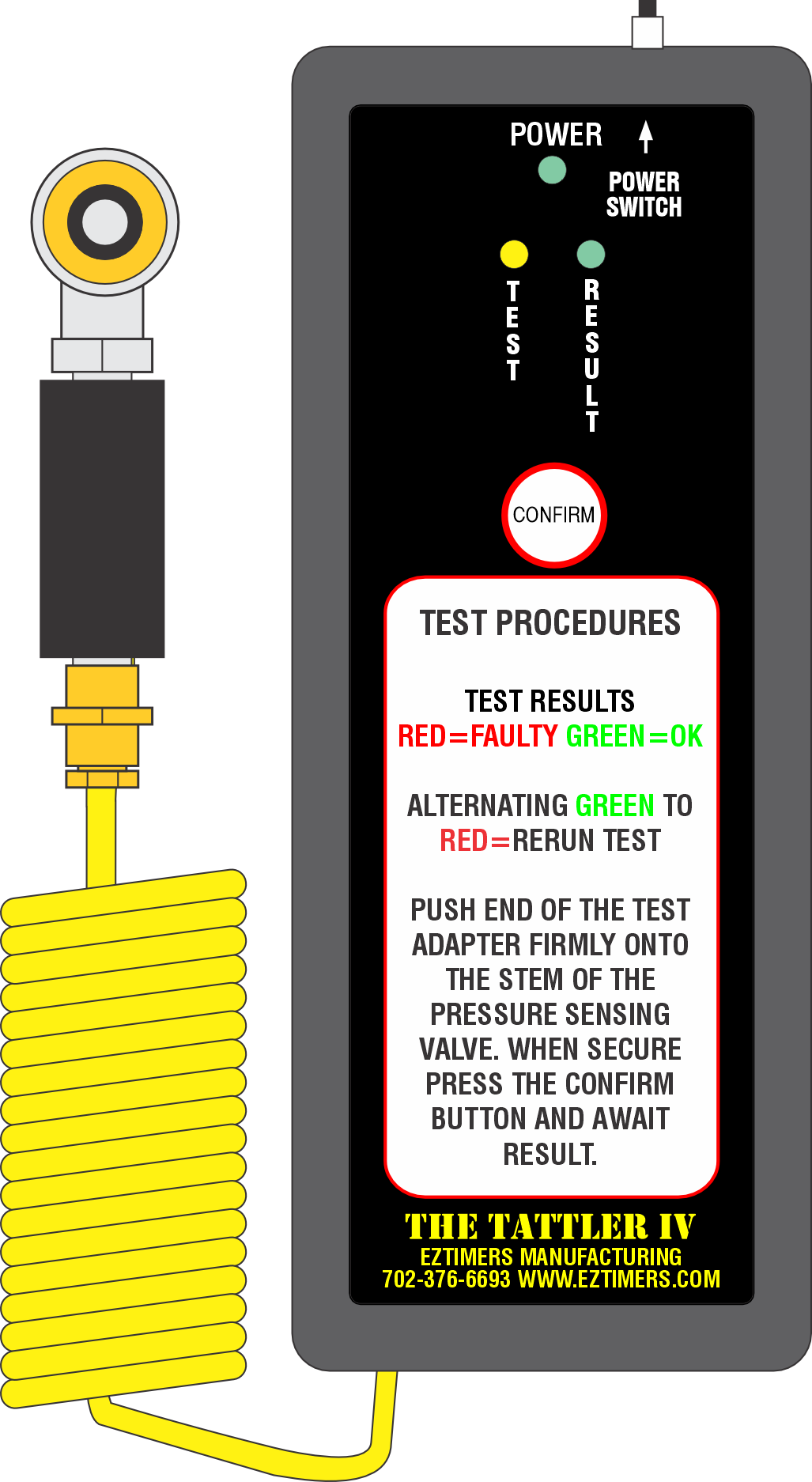 POWER

POWER SWITCH

TEST

RESULT

CONFIRM

TEST PROCEDURES

TEST RESULTS
RED=FAULTY GREEN=OK

ALTERNATING GREEN TO RED=RERUN TEST

PUSH END OF THE TEST ADAPTER FIRMLY ONTO THE STEM OF THE PRESSURE SENSING VALVE. WHEN SECURE PRESS THE CONFIRM BUTTON AND AWAIT RESULT.

THE TATTLER IV
EZTIMERS MANUFACTURING
702-376-6693 WWW.EZTIMERS.COM