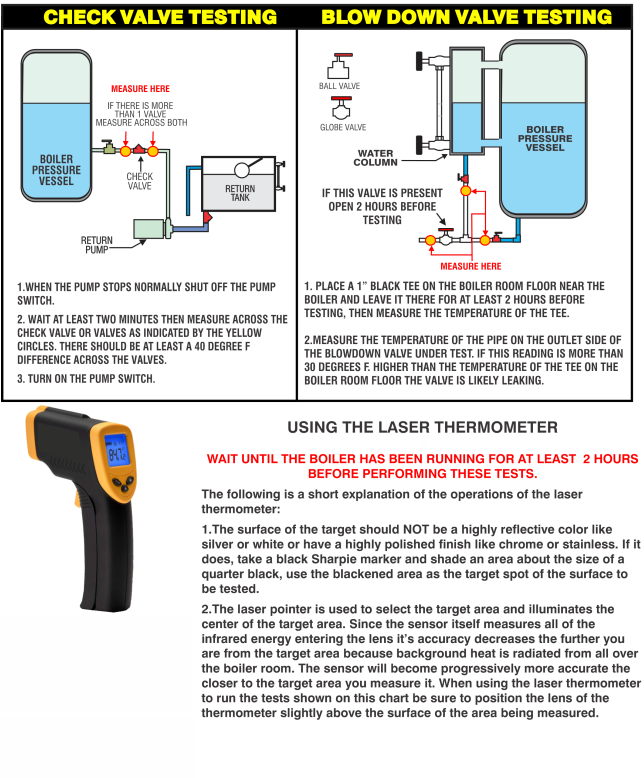 CHECK VALVE TESTING

BOILER PRESSURE VESSEL

MEASURE HERE

IF THERE IS MORE THAN 1 VALVE MEASURE ACROSS BOTH

CHECK VALVE

RETURN TANK

RETURN PUMP

1.WHEN THE PUMP STOPS NORMALLY SHUT OFF THE PUMP SWITCH.

2. WAIT AT LEAST TWO MINUTES THEN MEASURE ACROSS THE CHECK VALVE OR VALVES AS INDICATED BY THE YELLOW CIRCLES. THERE SHOULD BE AT LEAST A 40 DEGREE F DIFFERENCE ACROSS THE VALVES.

3. TURN ON THE PUMP SWITCH.

BLOW DOWN VALVE TESTING

BALL VALVE

GLOBE VALVE

WATER COLUMN

BOILER PRESSURE VESSEL

IF THIS VALVE IS PRESENT OPEN 2 HOURS BEFORE TESTING

MEASURE HERE

1. PLACE A 1" BLACK TEE ON THE BOILER ROOM FLOOR NEAR THE BOILER AND LEAVE IT THERE FOR AT LEAST 2 HOURS BEFORE TESTING, THEN MEASURE THE TEMPERATURE OF THE TEE.

2.MEASURE THE TEMPERATURE OF THE PIPE ON THE OUTLET SIDE OF THE BLOWDOWN VALVE UNDER TEST. IF THIS READING IS MORE THAN 30 DEGREES F. HIGHER THAN THE TEMPERATURE OF THE TEE ON THE BOILER ROOM FLOOR THE VALVE IS LIKELY LEAKING.

84.7

USING THE LASER THERMOMETER

WAIT UNTIL THE BOILER HAS BEEN RUNNING FOR AT LEAST 2 HOURS BEFORE PERFORMING THESE TESTS.

The following is a short explanation of the operations of the laser thermometer:

1.The surface of the target should NOT be a highly reflective color like silver or white or have a highly polished finish like chrome or stainless. If it does, take a black Sharpie marker and shade an area about the size of a quarter black, use the blackened area as the target spot of the surface to be tested.

2.The laser pointer is used to select the target area and illuminates the center of the target area. Since the sensor itself measures all of the infrared energy entering the lens it's accuracy decreases the further you are from the target area because background heat is radiated from all over the boiler room. The sensor will become progressively more accurate the closer to the target area you measure it. When using the laser thermometer to run the tests shown on this chart be sure to position the lens of the thermometer slightly above the surface of the area being measured.