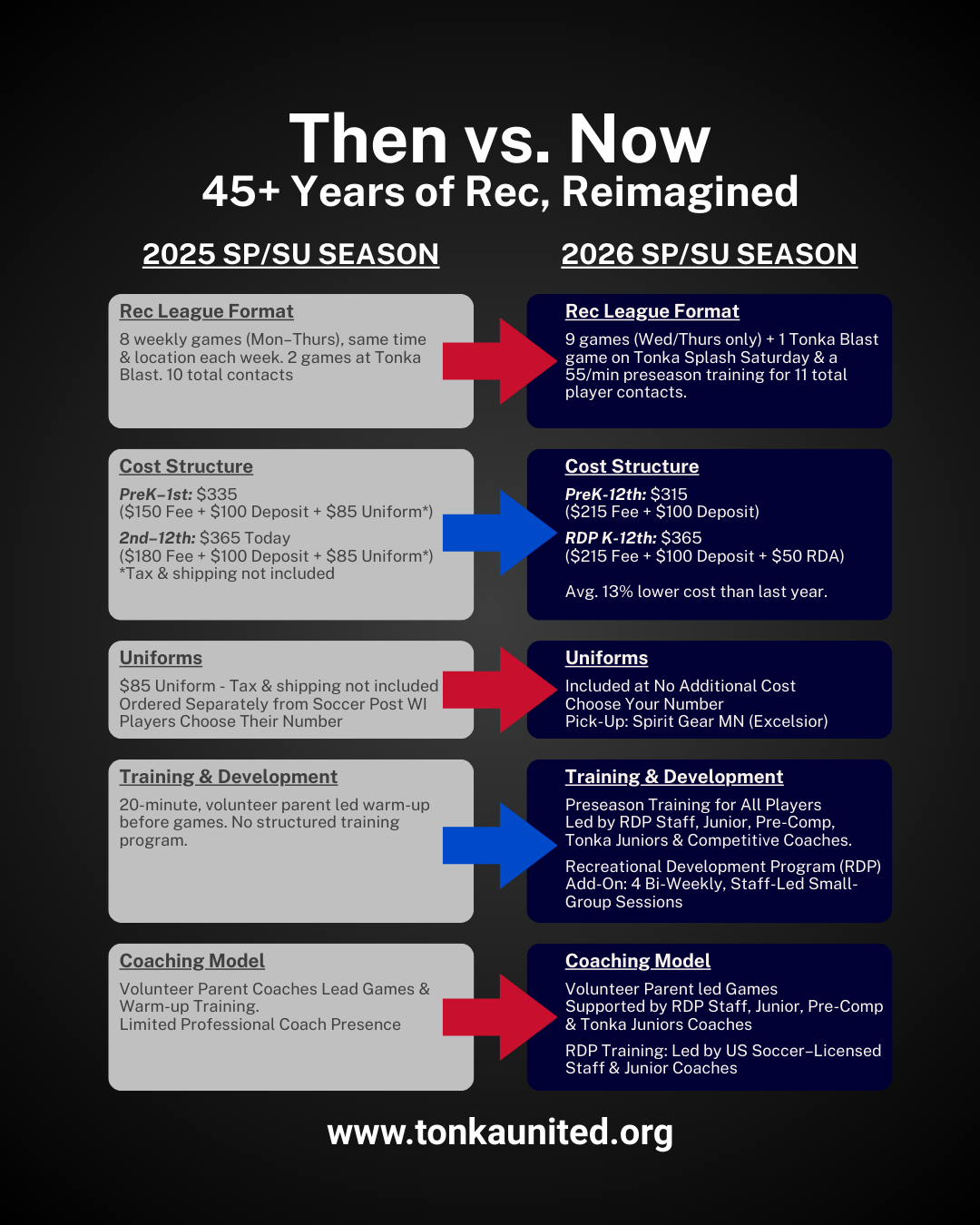 Then vs. Now
45+ Years of Rec, Reimagined

2025 SP/SU SEASON

Rec League Format
8 weekly games (Mon–Thurs), same time & location each week. 2 games at Tonka Blast. 10 total contacts

Cost Structure
PreK–1st: $335
($150 Fee + $100 Deposit + $85 Uniform*)
2nd–12th: $365 Today
($180 Fee + $100 Deposit + $85 Uniform*)
*Tax & shipping not included

Uniforms
$85 Uniform - Tax & shipping not included
Ordered Separately from Soccer Post WI
Players Choose Their Number

Training & Development
20-minute, volunteer parent led warm-up before games. No structured training program.

Coaching Model
Volunteer Parent Coaches Lead Games & Warm-up Training.
Limited Professional Coach Presence

2026 SP/SU SEASON

Rec League Format
9 games (Wed/Thurs only) + 1 Tonka Blast game on Tonka Splash Saturday & a 55/min preseason training for 11 total player contacts.

Cost Structure
PreK-12th: $315
($215 Fee + $100 Deposit)
RDP K-12th: $365
($215 Fee + $100 Deposit + $50 RDA)

Avg. 13% lower cost than last year.

Uniforms
Included at No Additional Cost
Choose Your Number
Pick-Up: Spirit Gear MN (Excelsior)

Training & Development
Preseason Training for All Players
Led by RDP Staff, Junior, Pre-Comp, Tonka Juniors & Competitive Coaches.

Recreational Development Program (RDP) Add-On: 4 Bi-Weekly, Staff-Led Small-Group Sessions

Coaching Model
Volunteer Parent led Games
Supported by RDP Staff, Junior, Pre-Comp & Tonka Juniors Coaches

RDP Training: Led by US Soccer–Licensed Staff & Junior Coaches

www.tonkaunited.org