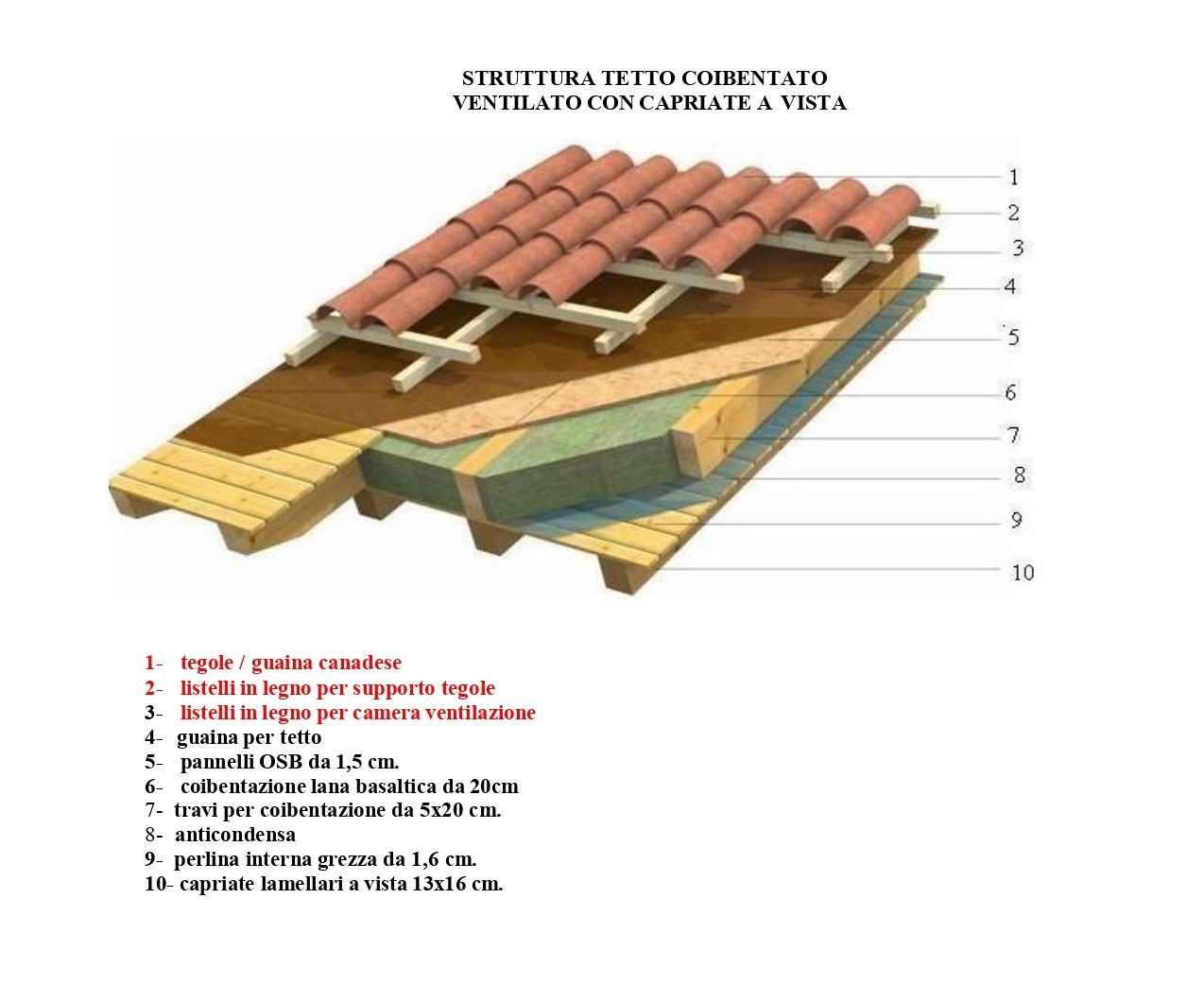 STRUTTURA TETTO COIBENTATO
VENTILATO CON CAPRIATE A VISTA

1
2
3
4
5
6
7
8
9
10

1- tegole / guaina canadese
2- listelli in legno per supporto tegole
3- listelli in legno per camera ventilazione
4- guaina per tetto
5- pannelli OSB da 1,5 cm.
6- coibentazione lana basaltica da 20cm
7- travi per coibentazione da 5x20 cm.
8- anticondensa
9- perlina interna grezza da 1,6 cm.
10- capriate lamellari a vista 13x16 cm.