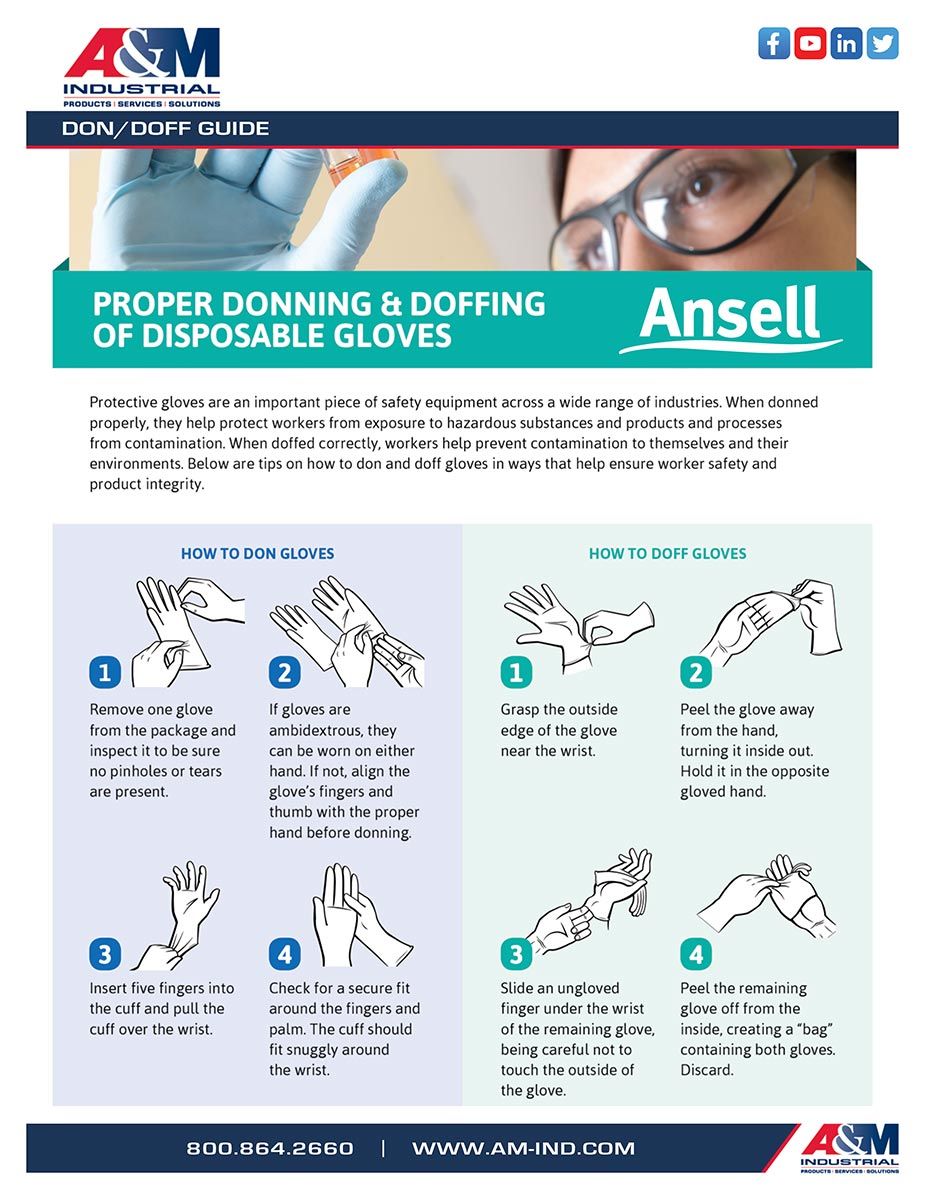 A&M INDUSTRIAL
PRODUCTS | SERVICES | SOLUTIONS

DON/DOFF GUIDE

PROPER DONNING & DOFFING OF DISPOSABLE GLOVES

Ansell

Protective gloves are an important piece of safety equipment across a wide range of industries. When donned properly, they help protect workers from exposure to hazardous substances and products and processes from contamination. When doffed correctly, workers help prevent contamination to themselves and their environments. Below are tips on how to don and doff gloves in ways that help ensure worker safety and product integrity.

HOW TO DON GLOVES

1 Remove one glove from the package and inspect it to be sure no pinholes or tears are present.

2 If gloves are ambidextrous, they can be worn on either hand. If not, align the glove's fingers and thumb with the proper hand before donning.

3 Insert five fingers into the cuff and pull the cuff over the wrist.

4 Check for a secure fit around the fingers and palm. The cuff should fit snuggly around the wrist.

HOW TO DOFF GLOVES

1 Grasp the outside edge of the glove near the wrist.

2 Peel the glove away from the hand, turning it inside out. Hold it in the opposite gloved hand.

3 Slide an ungloved finger under the wrist of the remaining glove, being careful not to touch the outside of the glove.

4 Peel the remaining glove off from the inside, creating a "bag" containing both gloves. Discard.

800.864.2660 | WWW.AM-IND.COM

A&M INDUSTRIAL
PRODUCTS | SERVICES | SOLUTIONS