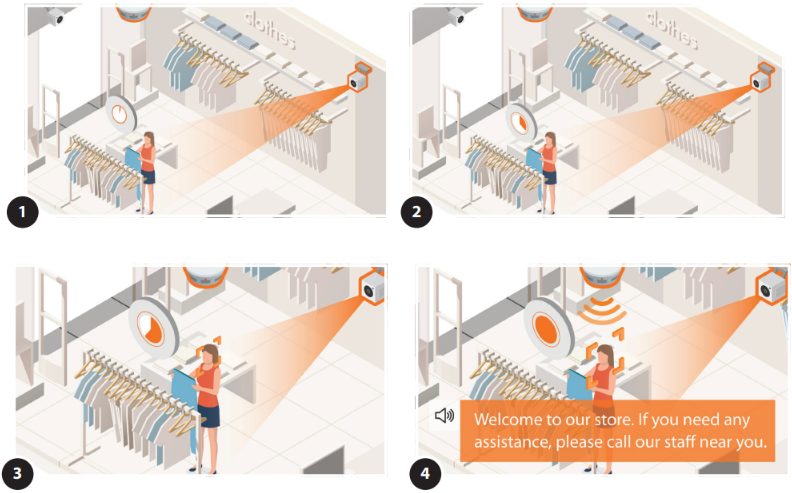 clothes

1

clothes

2

3

Welcome to our store. If you need any assistance, please call our staff near you.

4