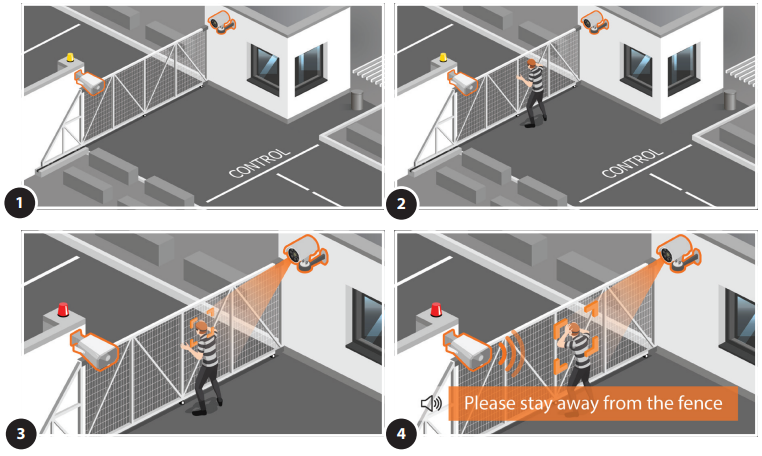 CONTROL

1

CONTROL

2

3

Please stay away from the fence

4