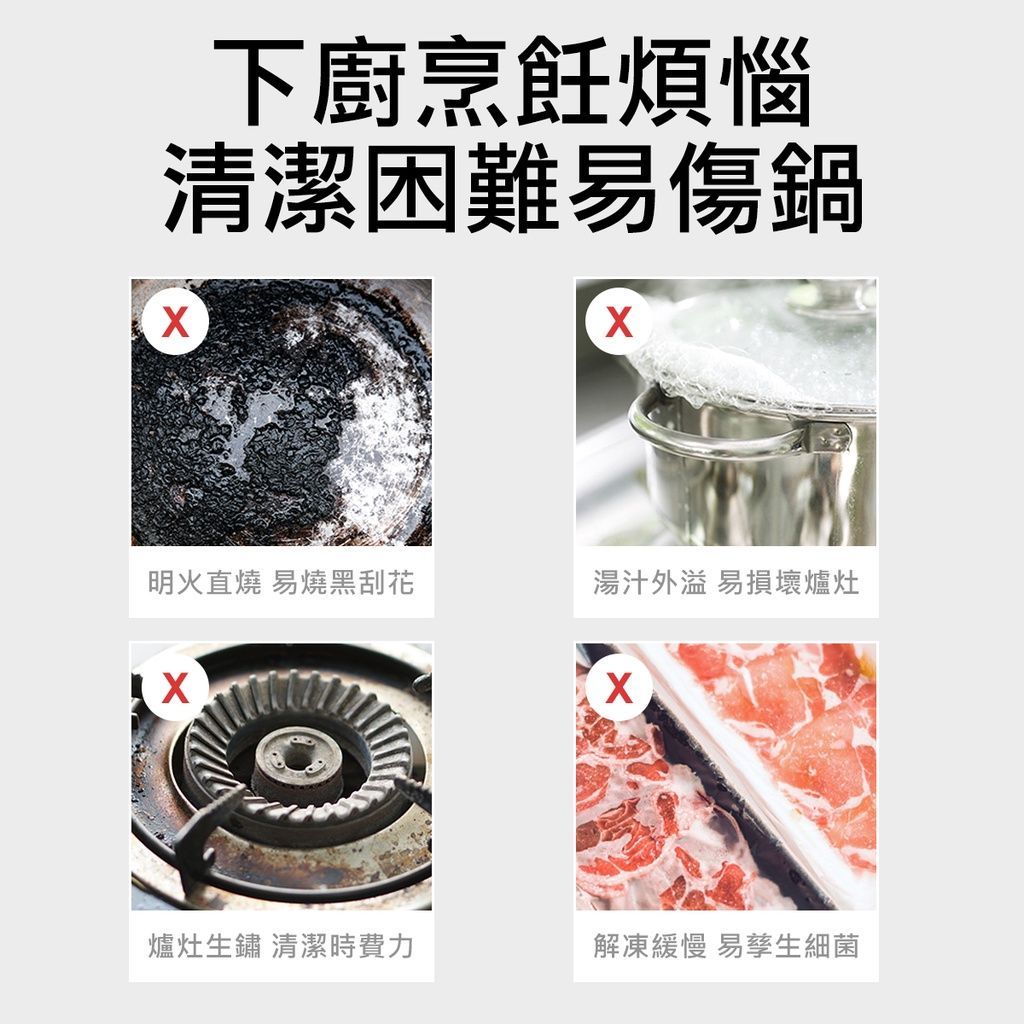 下廚烹飪煩惱
清潔困難易傷鍋

X

明火直燒 易燒黑刮花

X

湯汁外溢 易損壞爐灶

X

爐灶生鏽 清潔時費力

X

解凍緩慢 易孳生細菌