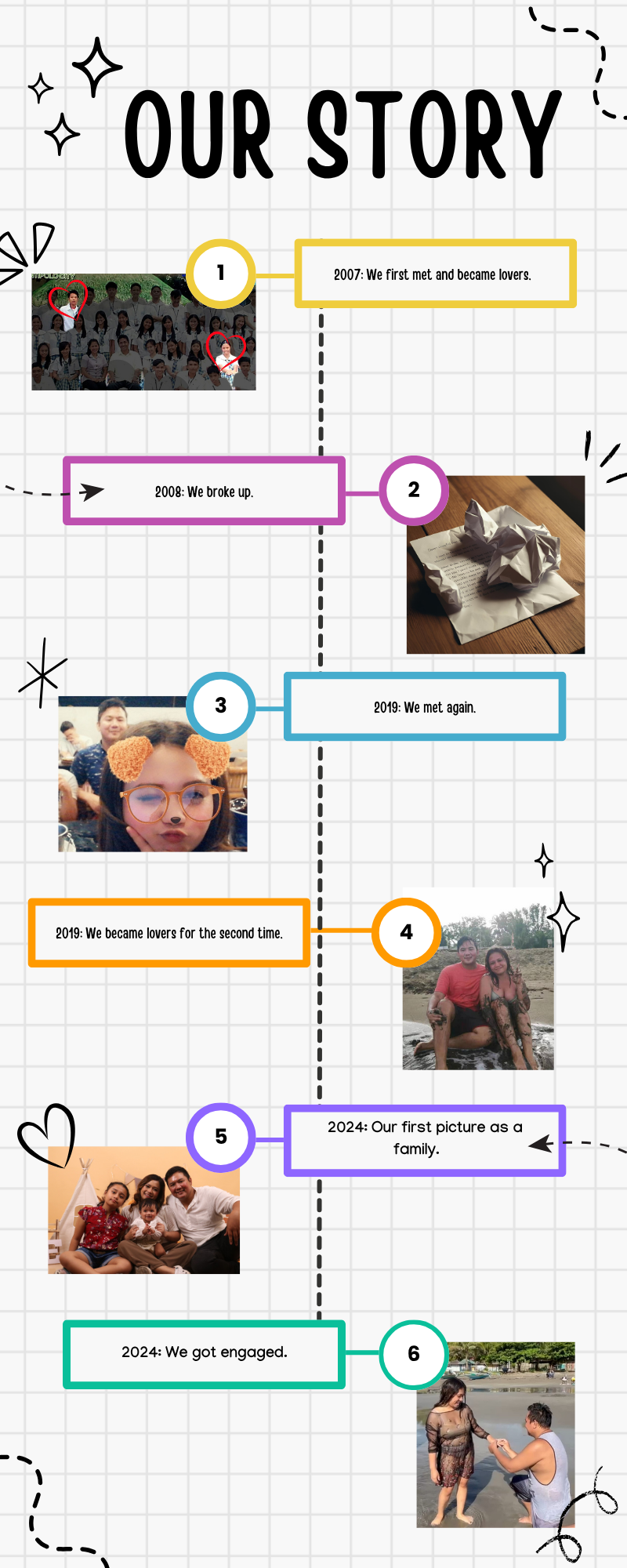 OUR STORY

1

2007: We first met and became lovers.

2008: We broke up.

2

3

2019: We met again.

2019: We became lovers for the second time.

4

5

2024: Our first picture as a family.

2024: We got engaged.

6