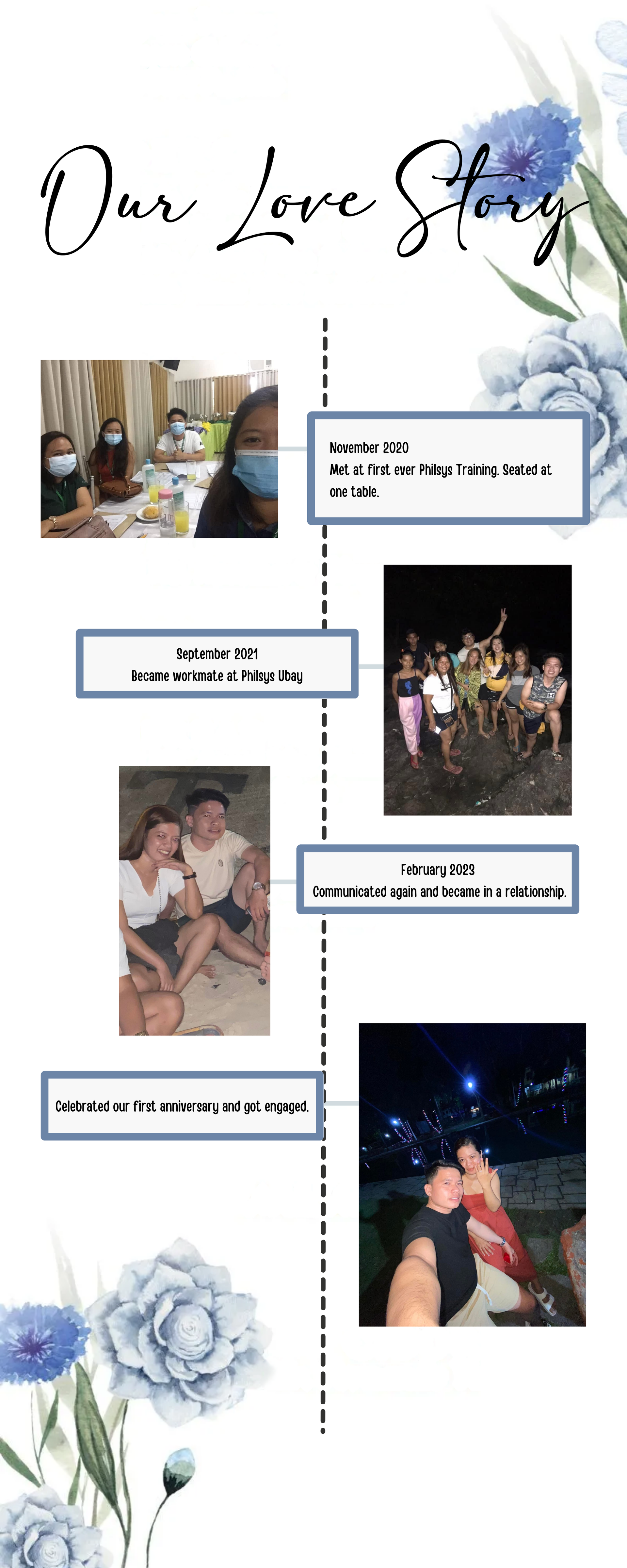 Our Love Story

November 2020
Met at first ever Philsys Training. Seated at one table.

September 2021
Became workmate at Philsys Ubay

February 2023
Communicated again and became in a relationship.

Celebrated our first anniversary and got engaged.