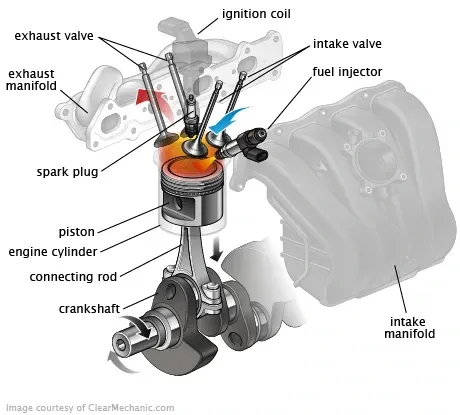 ignition coil
exhaust valve
intake valve
exhaust manifold
fuel injector
spark plug
piston
engine cylinder
connecting rod
crankshaft
intake manifold
Image courtesy of ClearMechanic.com