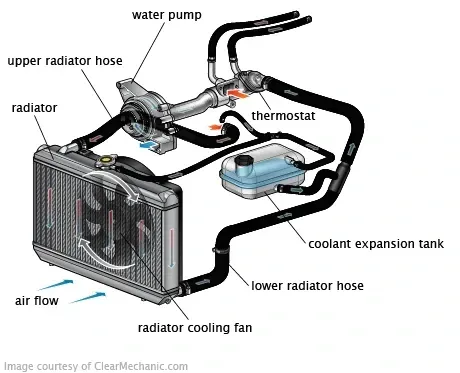 water pump

upper radiator hose

radiator

thermostat

coolant expansion tank

lower radiator hose

air flow

radiator cooling fan

Image courtesy of ClearMechanic.com