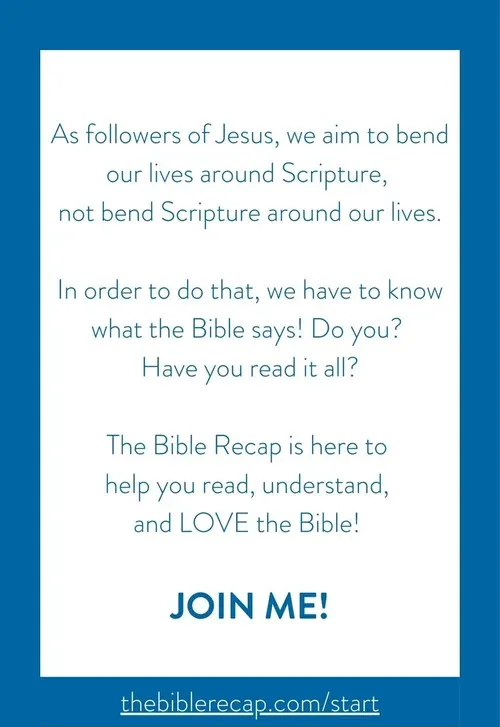 As followers of Jesus, we aim to bend our lives around Scripture, not bend Scripture around our lives.

In order to do that, we have to know what the Bible says! Do you? Have you read it all?

The Bible Recap is here to help you read, understand, and LOVE the Bible!

JOIN ME!

thebiblerecap.com/start