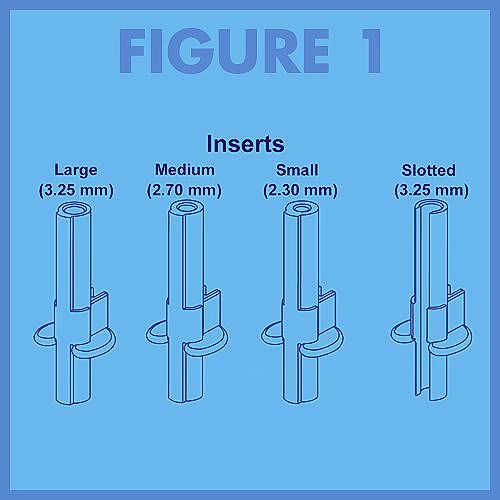 FIGURE 1

Inserts

Large
(3.25 mm)

Medium
(2.70 mm)

Small
(2.30 mm)

Slotted
(3.25 mm)