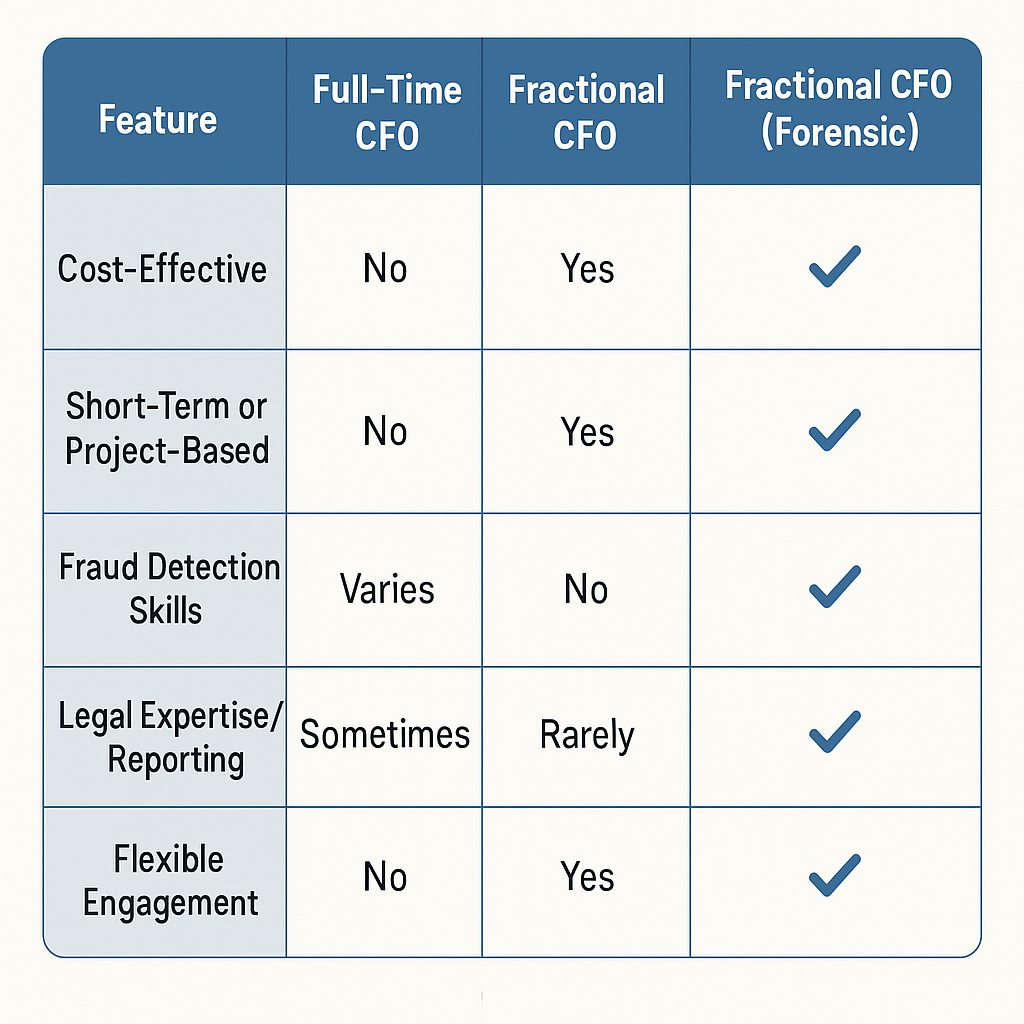 | Feature | Full-Time CFO | Fractional CFO | Fractional CFO (Forensic) |
|---|---|---|---|
| Cost-Effective | No | Yes | ✓ |
| Short-Term or Project-Based | No | Yes | ✓ |
| Fraud Detection Skills | Varies | No | ✓ |
| Legal Expertise/ Reporting | Sometimes | Rarely | ✓ |
| Flexible Engagement | No | Yes | ✓ |