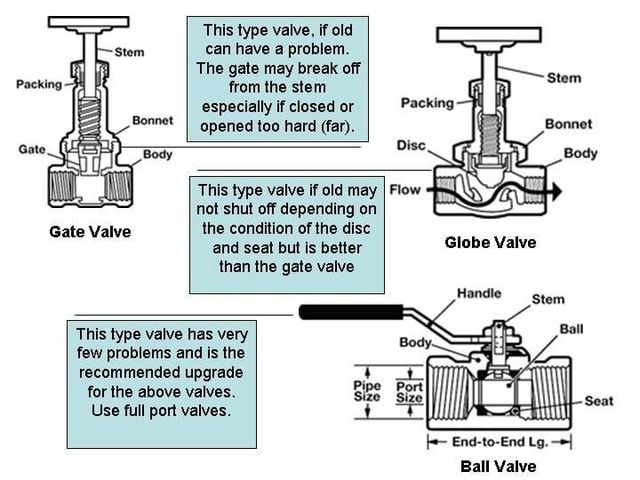 Stem
Packing
Bonnet
Gate
Body
Gate Valve

This type valve, if old can have a problem. The gate may break off from the stem especially if closed or opened too hard (far).

Stem
Packing
Bonnet
Disc
Body
Flow
Globe Valve

This type valve if old may not shut off depending on the condition of the disc and seat but is better than the gate valve

This type valve has very few problems and is the recommended upgrade for the above valves. Use full port valves.

Handle
Stem
Ball
Body
Pipe Size
Port Size
Seat
End-to-End Lg.
Ball Valve