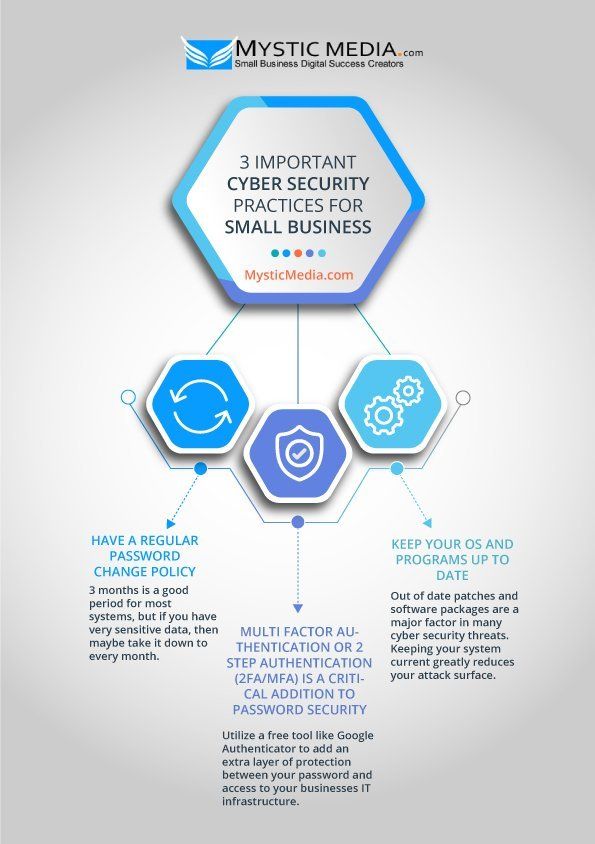 MYSTIC MEDIA.com
Small Business Digital Success Creators

3 IMPORTANT CYBER SECURITY PRACTICES FOR SMALL BUSINESS

MysticMedia.com

HAVE A REGULAR PASSWORD CHANGE POLICY

3 months is a good period for most systems, but if you have very sensitive data, then maybe take it down to every month.

MULTI FACTOR AUTHENTICATION OR 2 STEP AUTHENTICATION (2FA/MFA) IS A CRITICAL ADDITION TO PASSWORD SECURITY

Utilize a free tool like Google Authenticator to add an extra layer of protection between your password and access to your businesses IT infrastructure.

KEEP YOUR OS AND PROGRAMS UP TO DATE

Out of date patches and software packages are a major factor in many cyber security threats. Keeping your system current greatly reduces your attack surface.